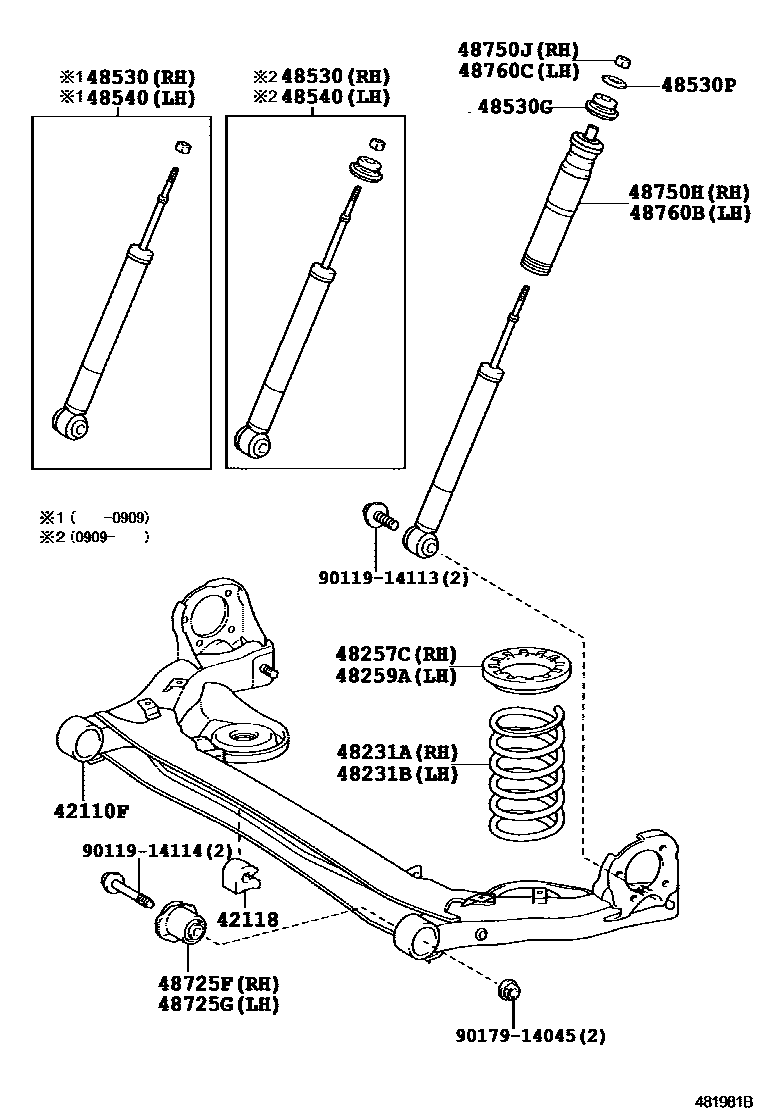 ※1 48530 (RH)
※1 48540 (LH)

※2 48530 (RH)
※2 48540 (LH)

48750J (RH)
48760C (LH)

48530P

48530G

48750H (RH)
48760B (LH)

※1 (　　-0909)
※2 (0909-　　)

90119-14113 (2)

48257C (RH)
48259A (LH)

48231A (RH)
48231B (LH)

42110F

90119-14114 (2)

42118

48725F (RH)
48725G (LH)

90179-14045 (2)

481981B