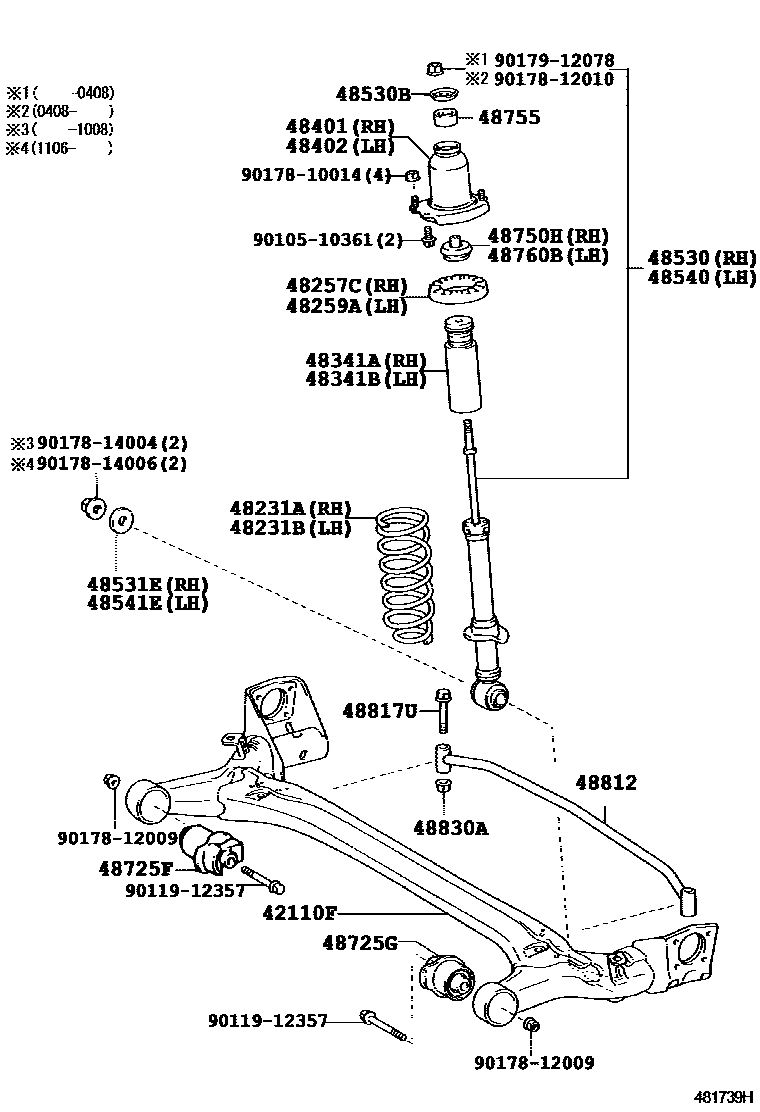 ※1 ( -0408)
※2 (0408- )
※3 ( -1008)
※4 (1106- )

※1 90179-12078
※2 90178-12010
48530B
48755
48401 (RH)
48402 (LH)
90178-10014 (4)
90105-10361 (2)
48750H (RH)
48760B (LH)
48530 (RH)
48540 (LH)
48257C (RH)
48259A (LH)
48341A (RH)
48341B (LH)
※3 90178-14004 (2)
※4 90178-14006 (2)
48231A (RH)
48231B (LH)
48531E (RH)
48541E (LH)
48817U
48812
48830A
90178-12009
48725F
90119-12357
42110F
48725G
90119-12357
90178-12009
481739H