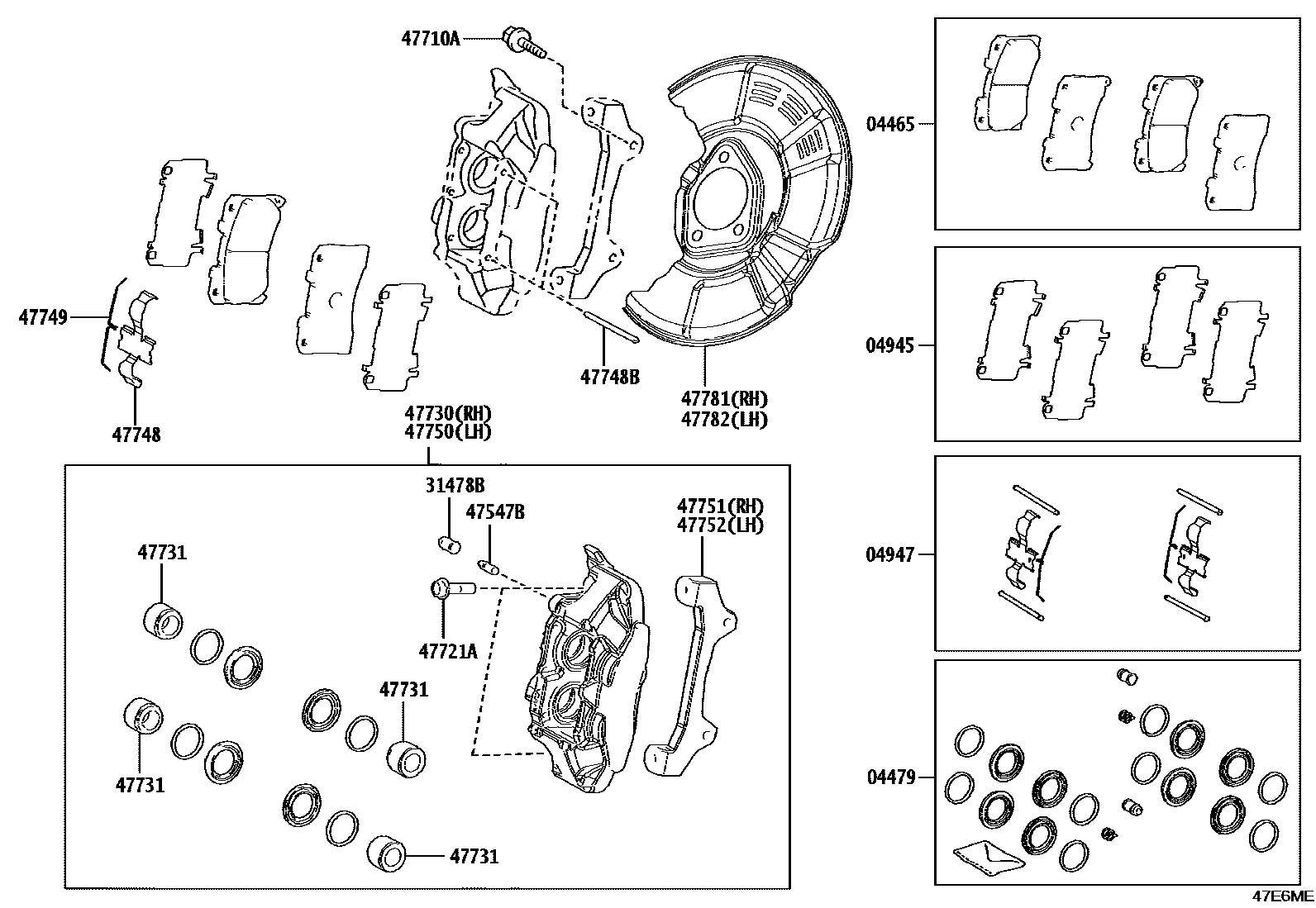 47710A

47749

47748

47748B

47781(RH)
47782(LH)

47730(RH)
47750(LH)

31478B

47547B

47751(RH)
47752(LH)

47731

47721A

47731

47731

47731

04465

04945

04947

04479

47E6ME