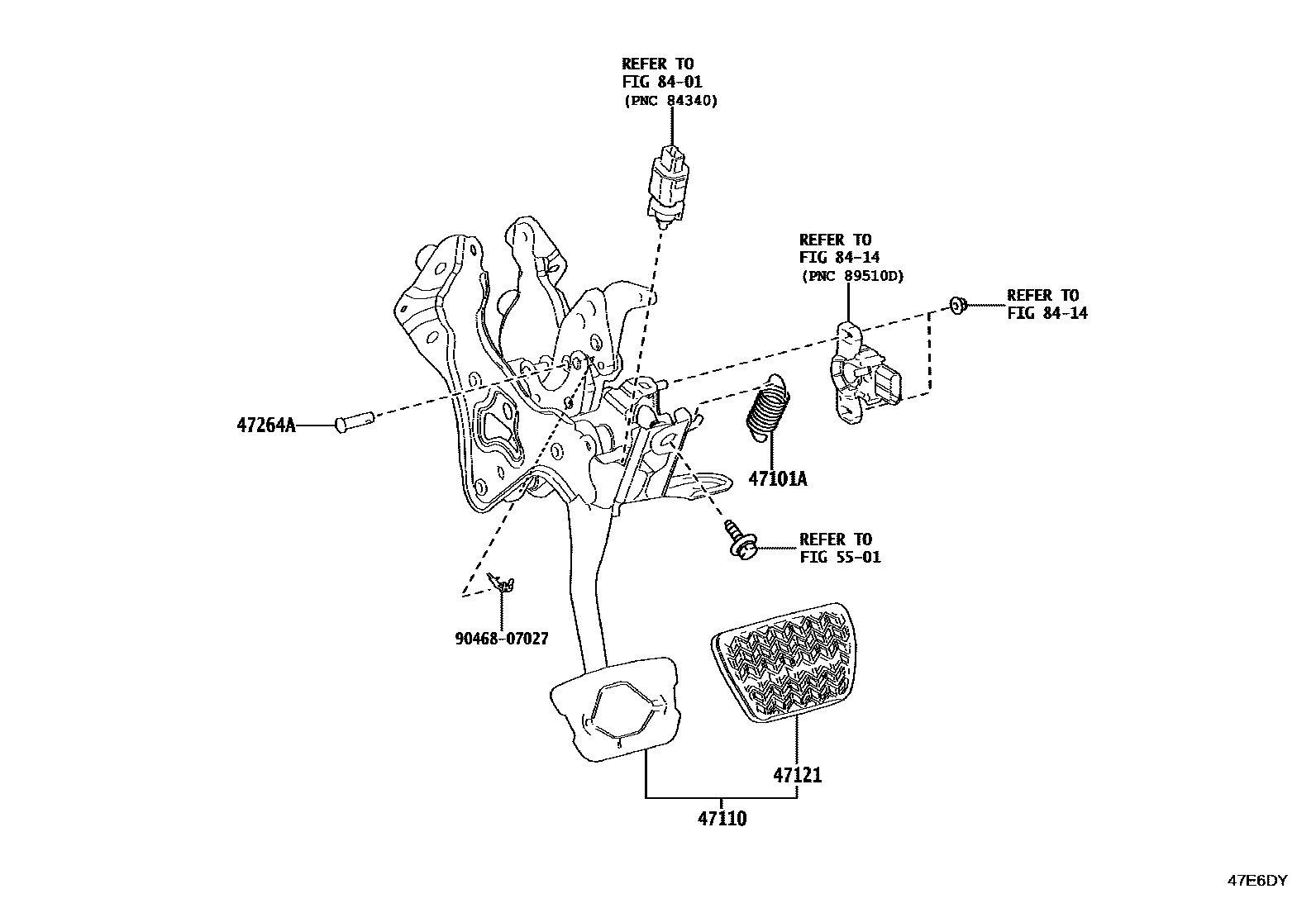 REFER TO
FIG 84-01
(PNC 84340)

REFER TO
FIG 84-14
(PNC 89510D)

REFER TO
FIG 84-14

47264A

47101A

REFER TO
FIG 55-01

90468-07027

47121

47110

47E6DY