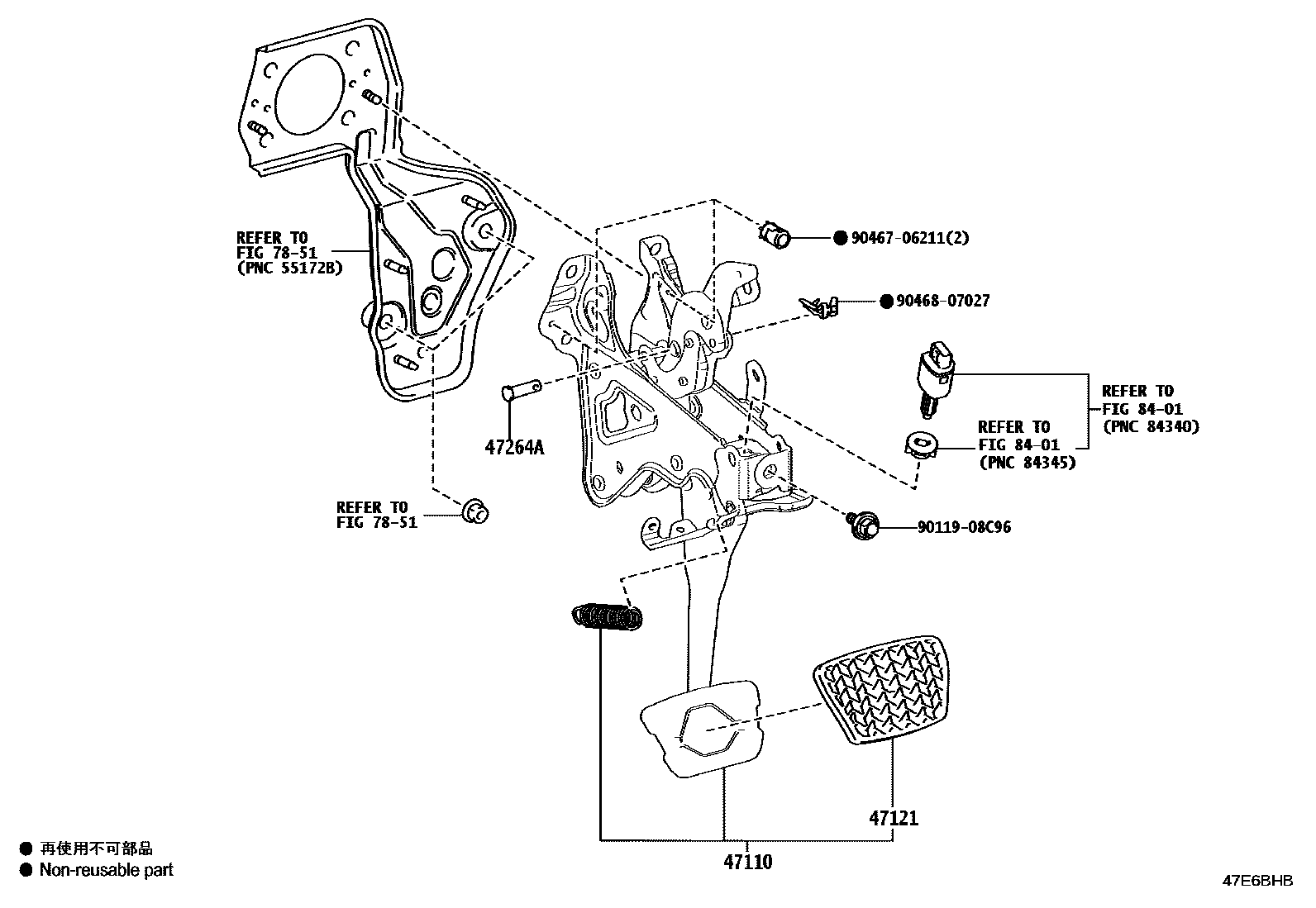 REFER TO
FIG 78-51
(PNC 55172B)

● 90467-06211(2)

● 90468-07027

REFER TO
FIG 84-01
(PNC 84340)

REFER TO
FIG 84-01
(PNC 84345)

47264A

REFER TO
FIG 78-51

90119-08C96

47121

47110

● 再使用不可部品
● Non-reusable part

47E6BHB