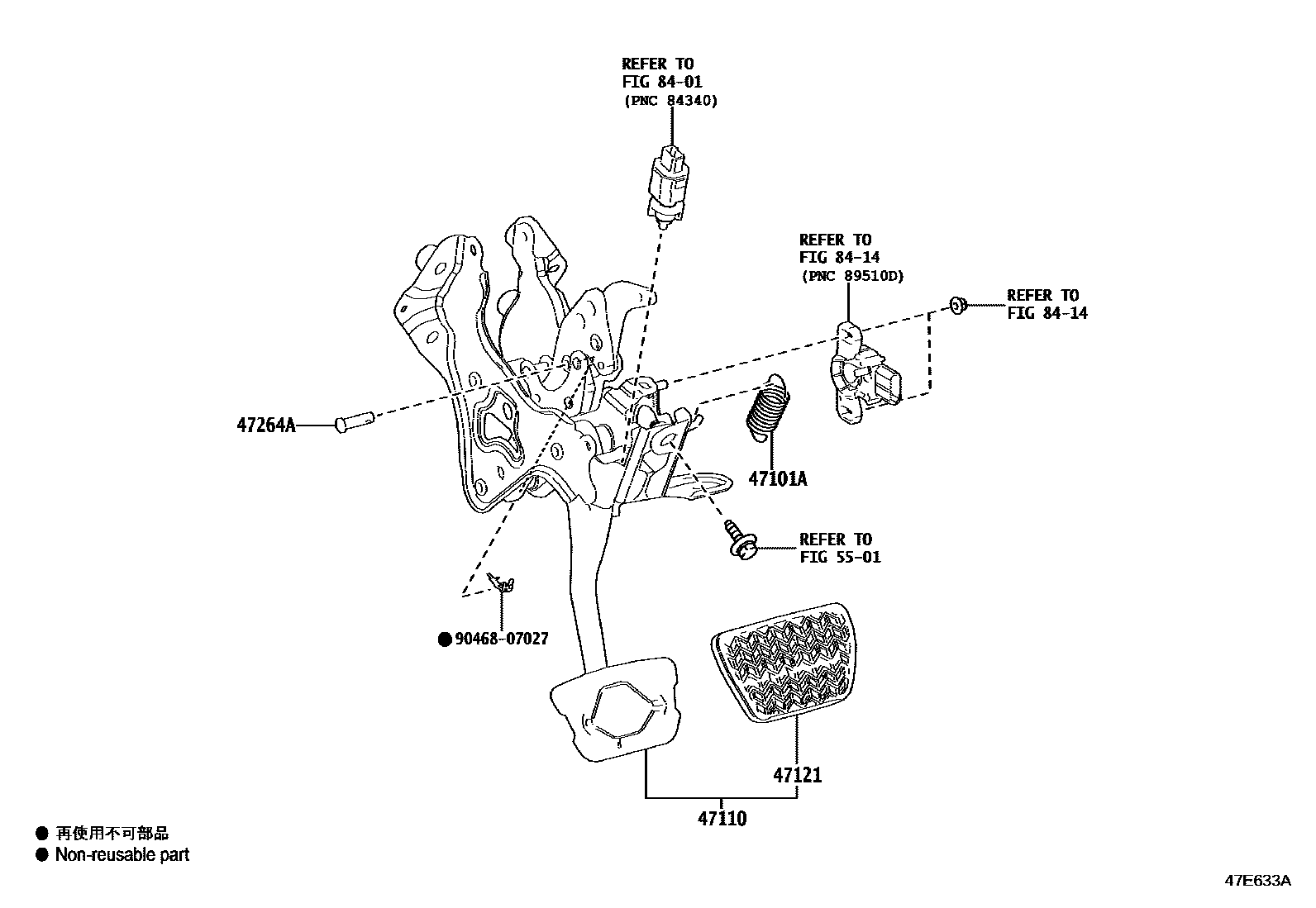 REFER TO
FIG 84-01
(PNC 84340)

REFER TO
FIG 84-14
(PNC 89510D)

REFER TO
FIG 84-14

47264A

47101A

REFER TO
FIG 55-01

● 90468-07027

47121

47110

● 再使用不可部品
● Non-reusable part

47E633A