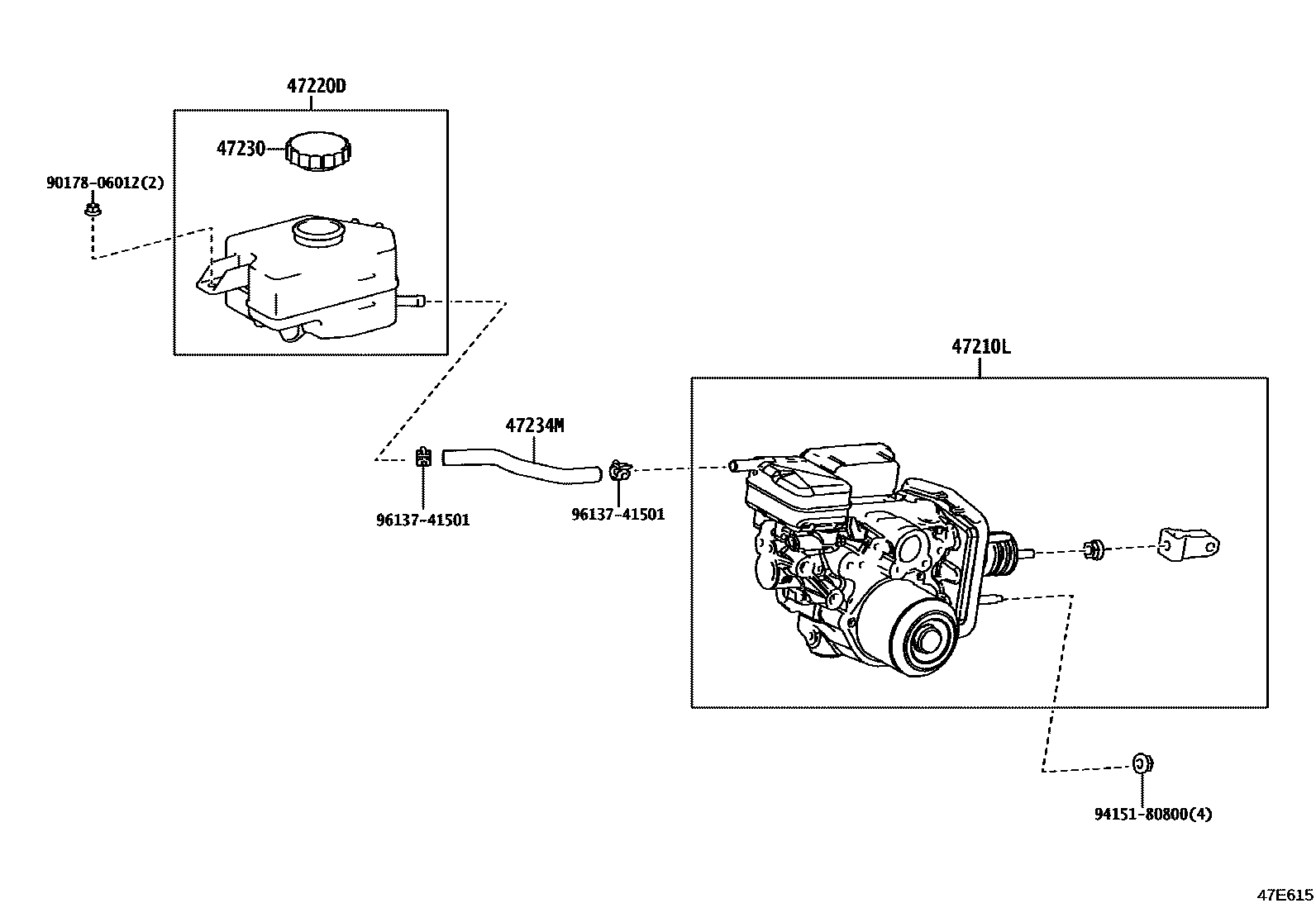 47220D

47230

90178-06012(2)

47210L

47234M

96137-41501

96137-41501

94151-80800(4)

47E615