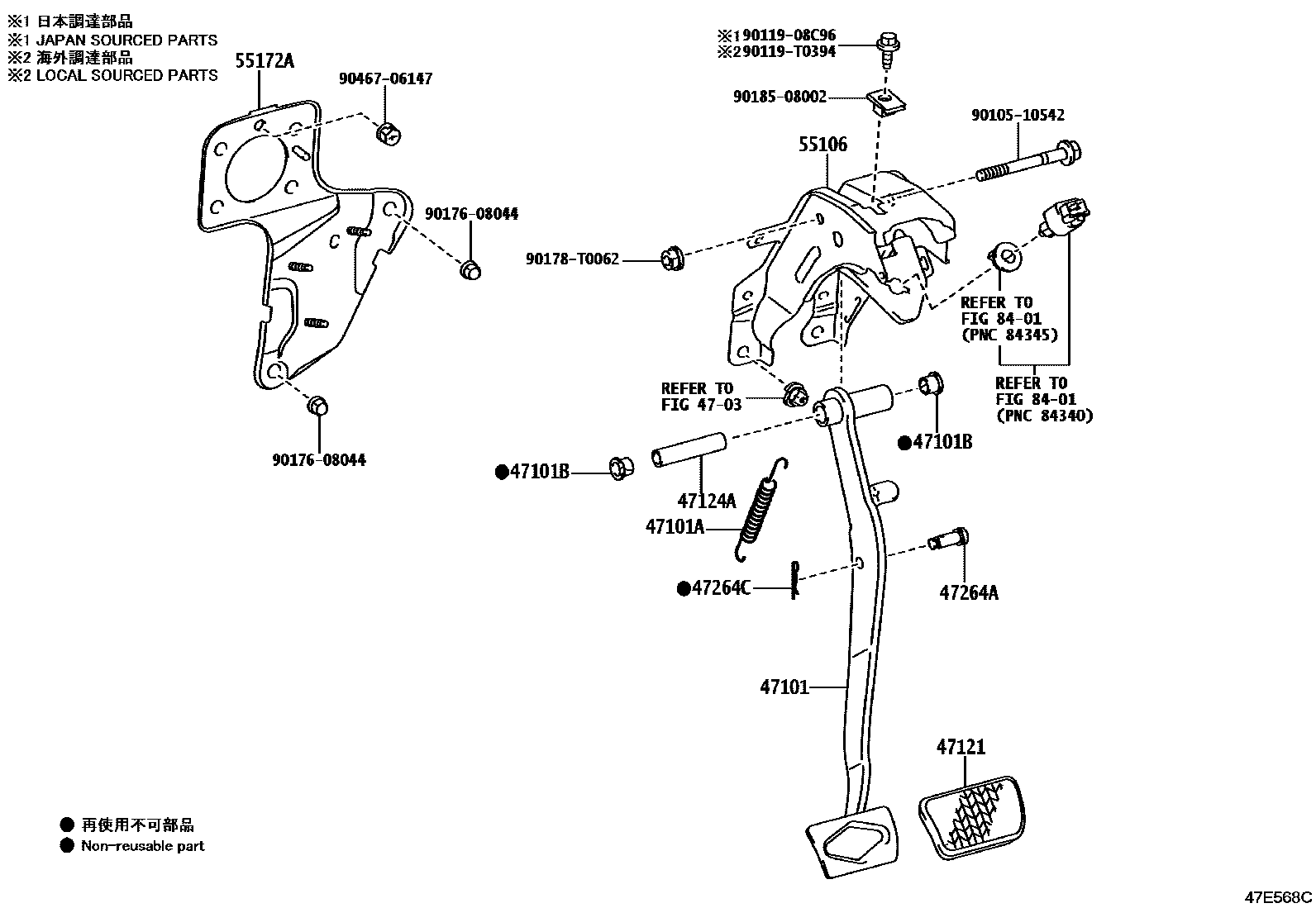 ※1 日本調達部品
※1 JAPAN SOURCED PARTS
※2 海外調達部品
※2 LOCAL SOURCED PARTS

55172A
90467-06147
90176-08044
90176-08044

※1 90119-08C96
※2 90119-T0394
90185-08002
90105-10542
55106
90178-T0062
REFER TO FIG 84-01 (PNC 84345)
REFER TO FIG 84-01 (PNC 84340)
REFER TO FIG 47-03
●47101B
●47101B
47124A
47101A
●47264C
47264A
47101
47121

● 再使用不可部品
● Non-reusable part

47E568C