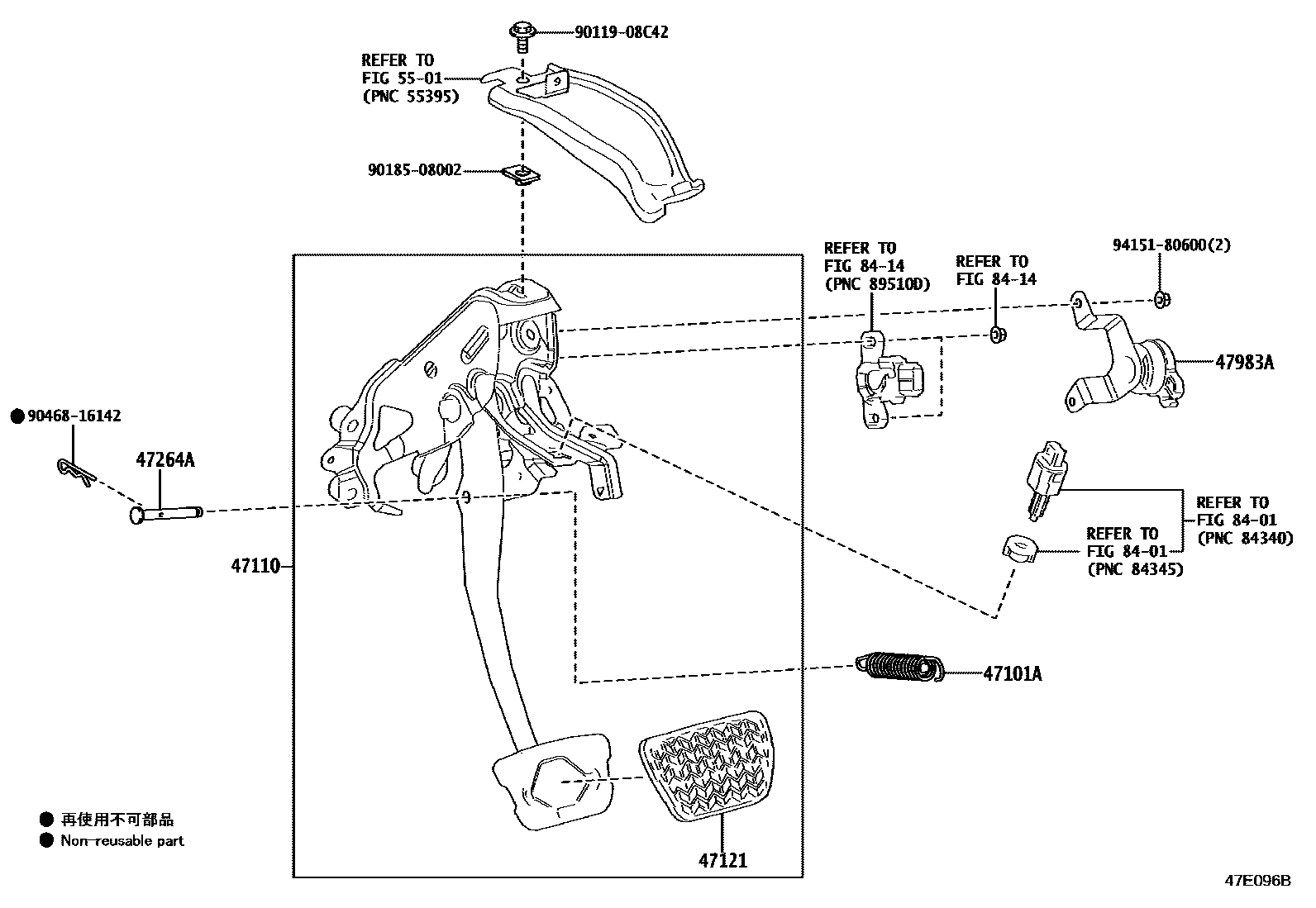 90119-08C42

REFER TO
FIG 55-01
(PNC 55395)

90185-08002

REFER TO
FIG 84-14
(PNC 89510D)

REFER TO
FIG 84-14

94151-80600(2)

47983A

● 90468-16142

47264A

47110

REFER TO
FIG 84-01
(PNC 84340)

REFER TO
FIG 84-01
(PNC 84345)

47101A

47121

● 再使用不可部品
● Non-reusable part

47E096B