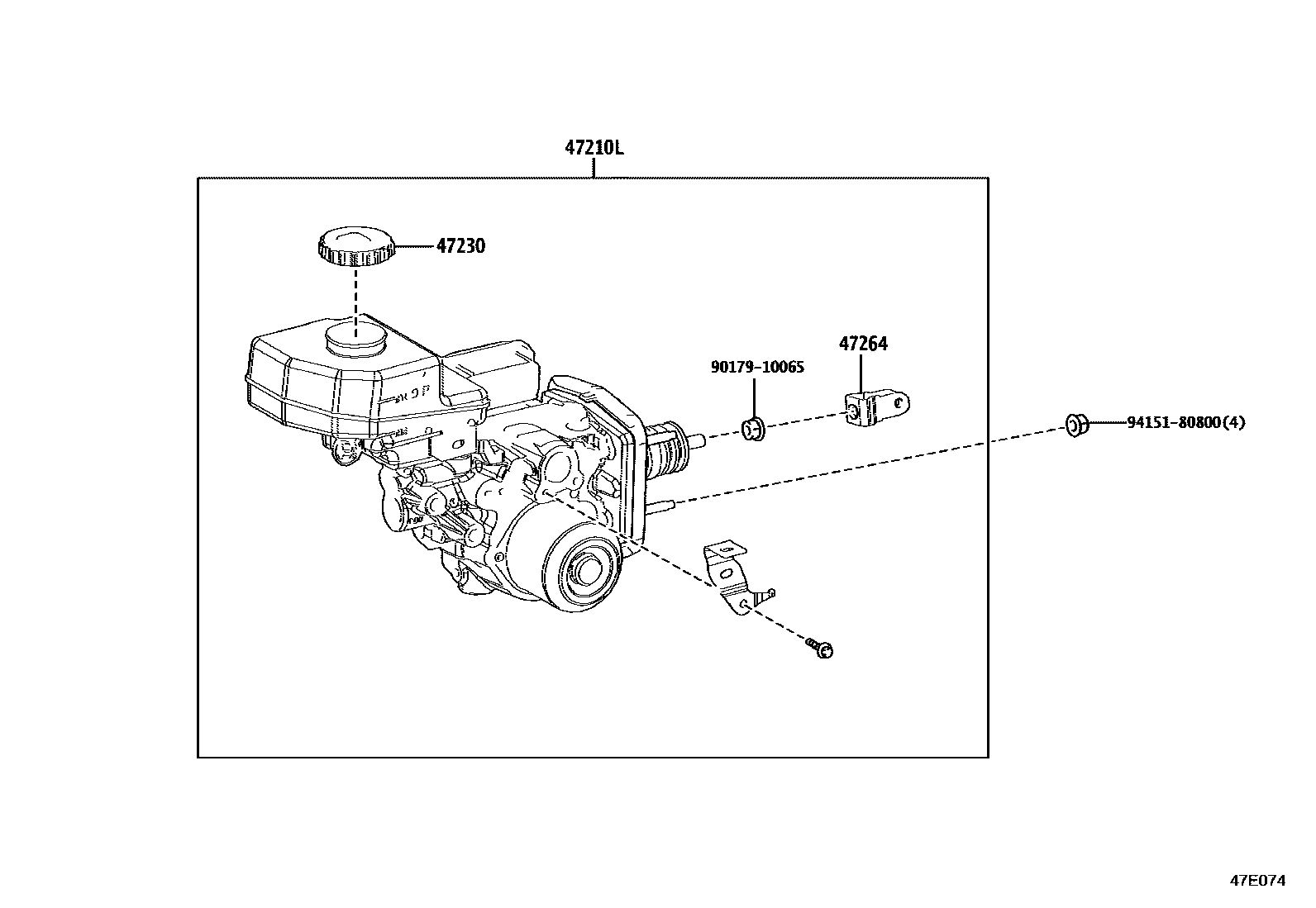 47210L

47230

47264

90179-10065

94151-80800(4)

47E074