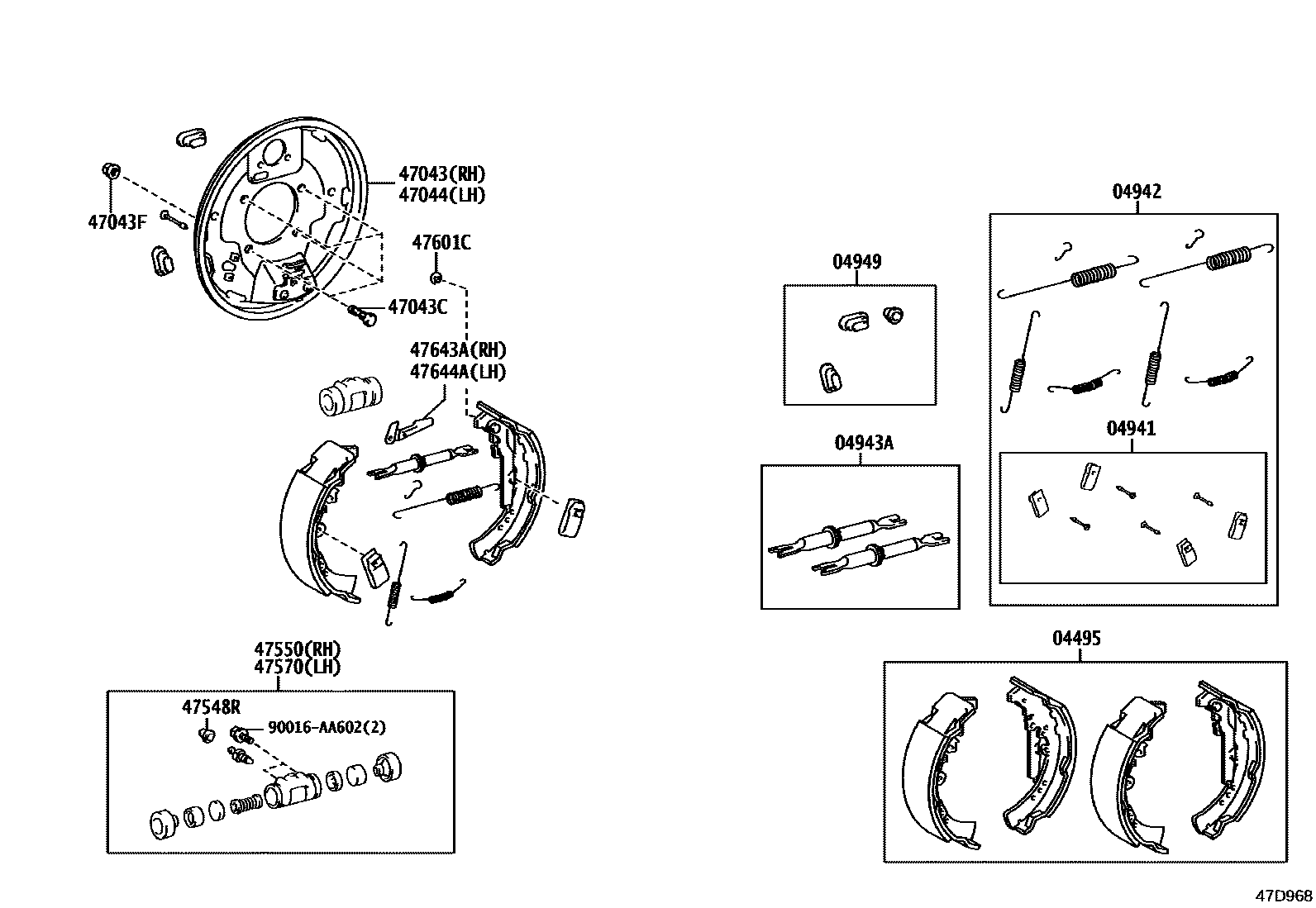 47043(RH)
47044(LH)

47043F

47601C

47043C

47643A(RH)
47644A(LH)

47550(RH)
47570(LH)

47548R

90016-AA602(2)

04949

04943A

04942

04941

04495

47D968