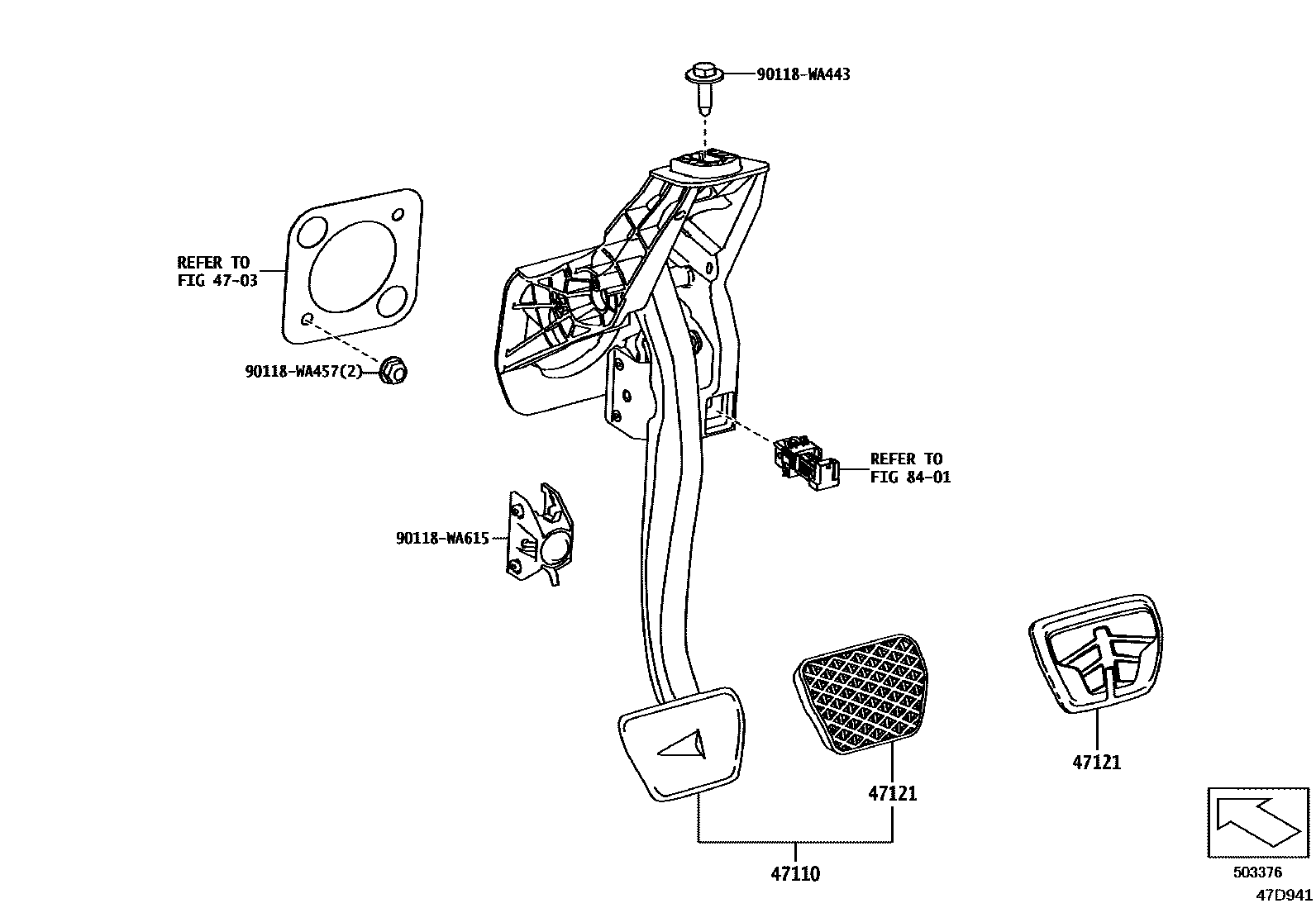 90118-WA443

REFER TO
FIG 47-03

90118-WA457(2)

REFER TO
FIG 84-01

90118-WA615

47121

47121

47110

503376

47D941