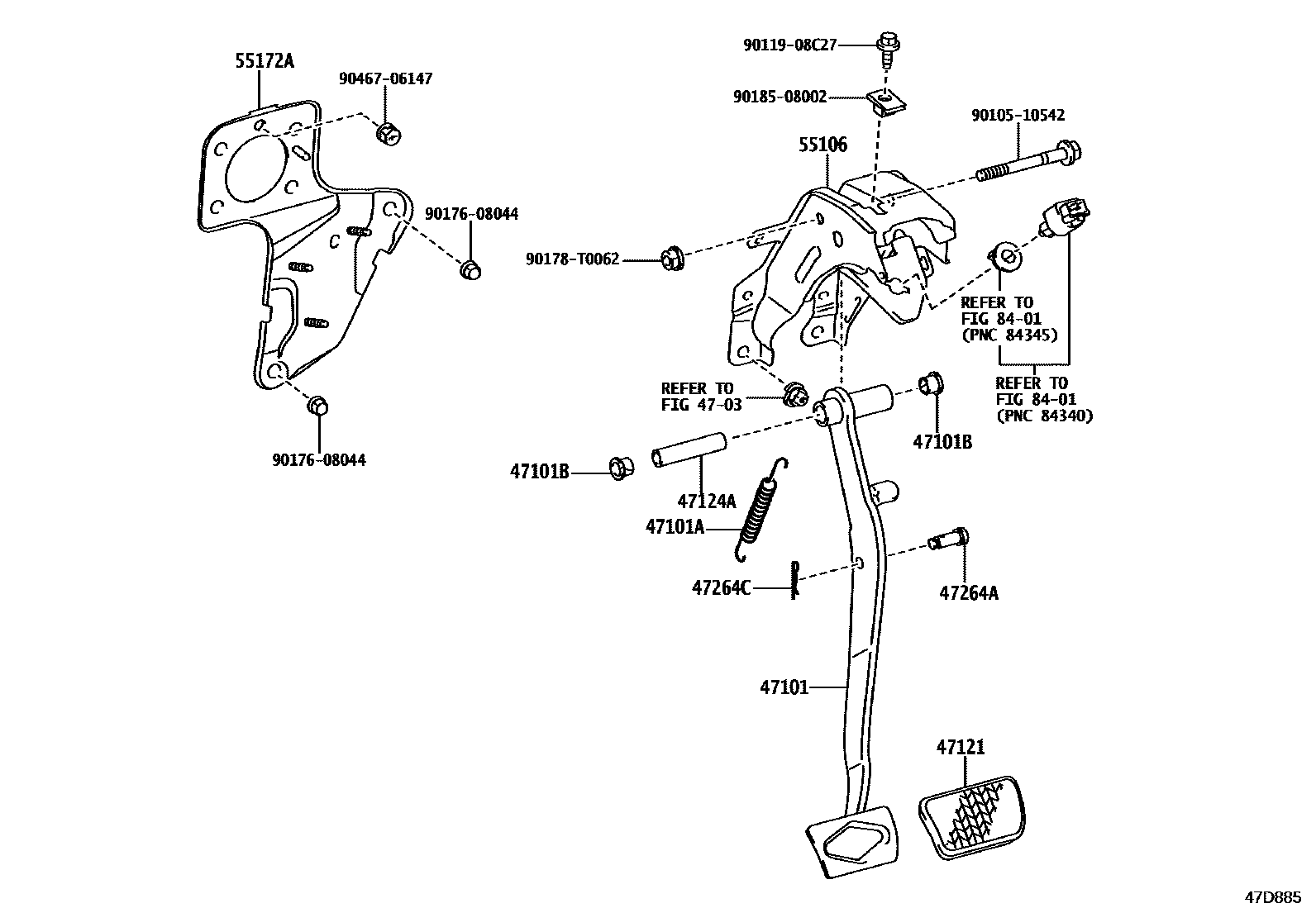 55172A
90467-06147
90176-08044
90176-08044
90119-08C27
90185-08002
90105-10542
55106
90178-T0062
REFER TO
FIG 84-01
(PNC 84345)
REFER TO
FIG 84-01
(PNC 84340)
REFER TO
FIG 47-03
47101B
47101B
47124A
47101A
47264C
47264A
47101
47121
47D885