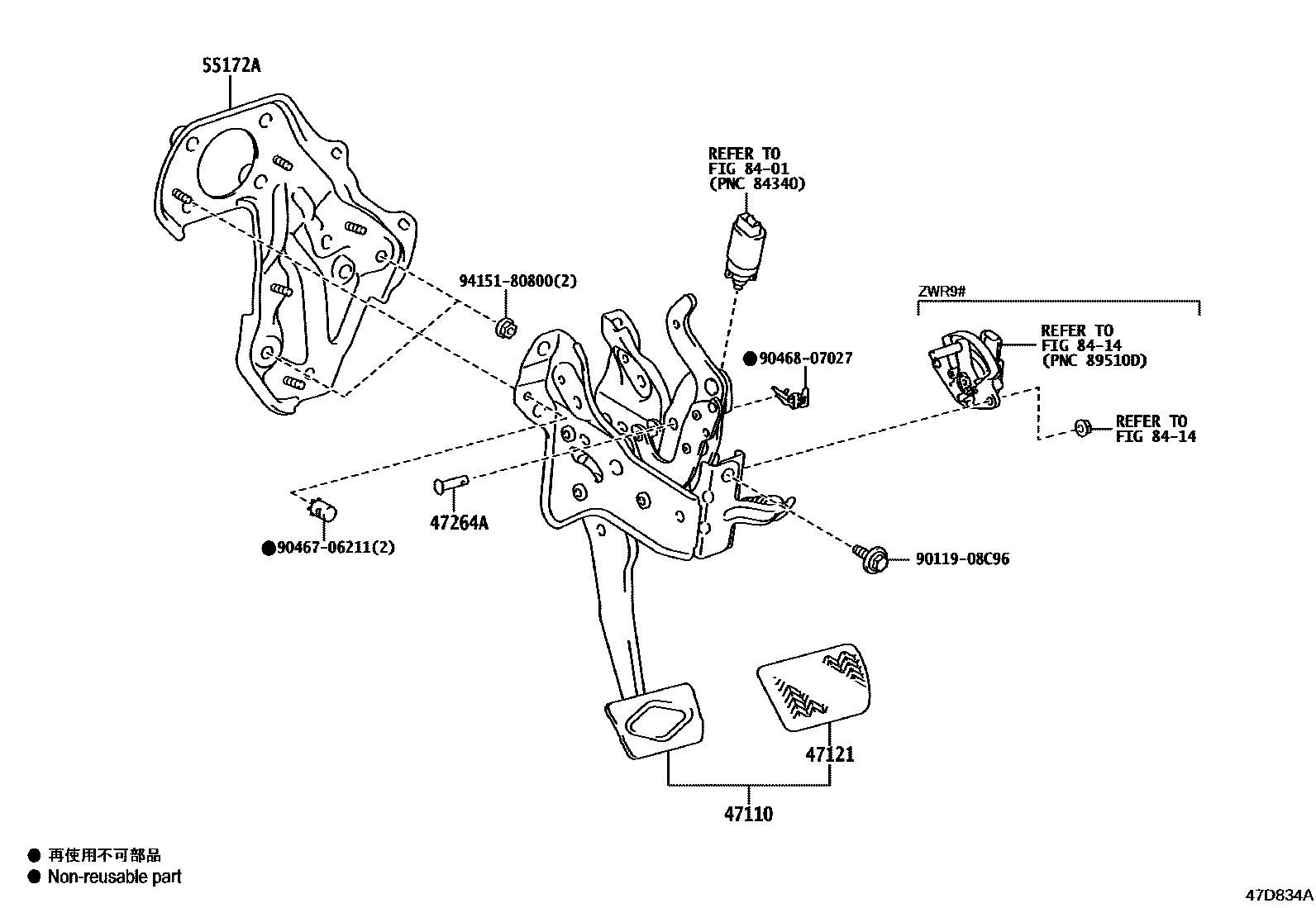 55172A

REFER TO
FIG 84-01
(PNC 84340)

94151-80800(2)

ZWR9#

REFER TO
FIG 84-14
(PNC 89510D)

●90468-07027

REFER TO
FIG 84-14

47264A

●90467-06211(2)

90119-08C96

47121

47110

● 再使用不可部品
● Non-reusable part

47D834A