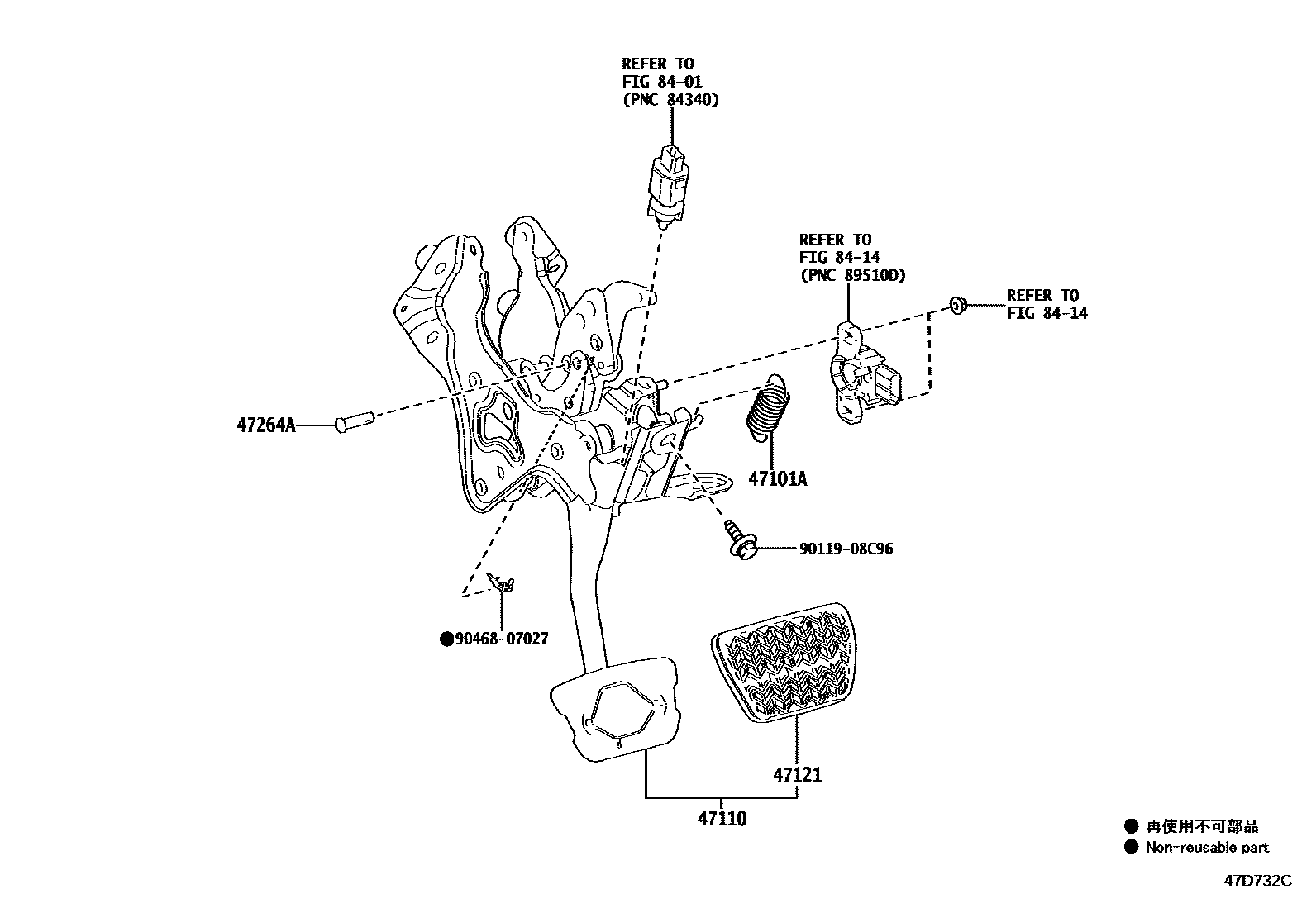 REFER TO
FIG 84-01
(PNC 84340)

REFER TO
FIG 84-14
(PNC 89510D)

REFER TO
FIG 84-14

47264A

47101A

90119-08C96

●90468-07027

47121

47110

● 再使用不可部品
● Non-reusable part

47D732C