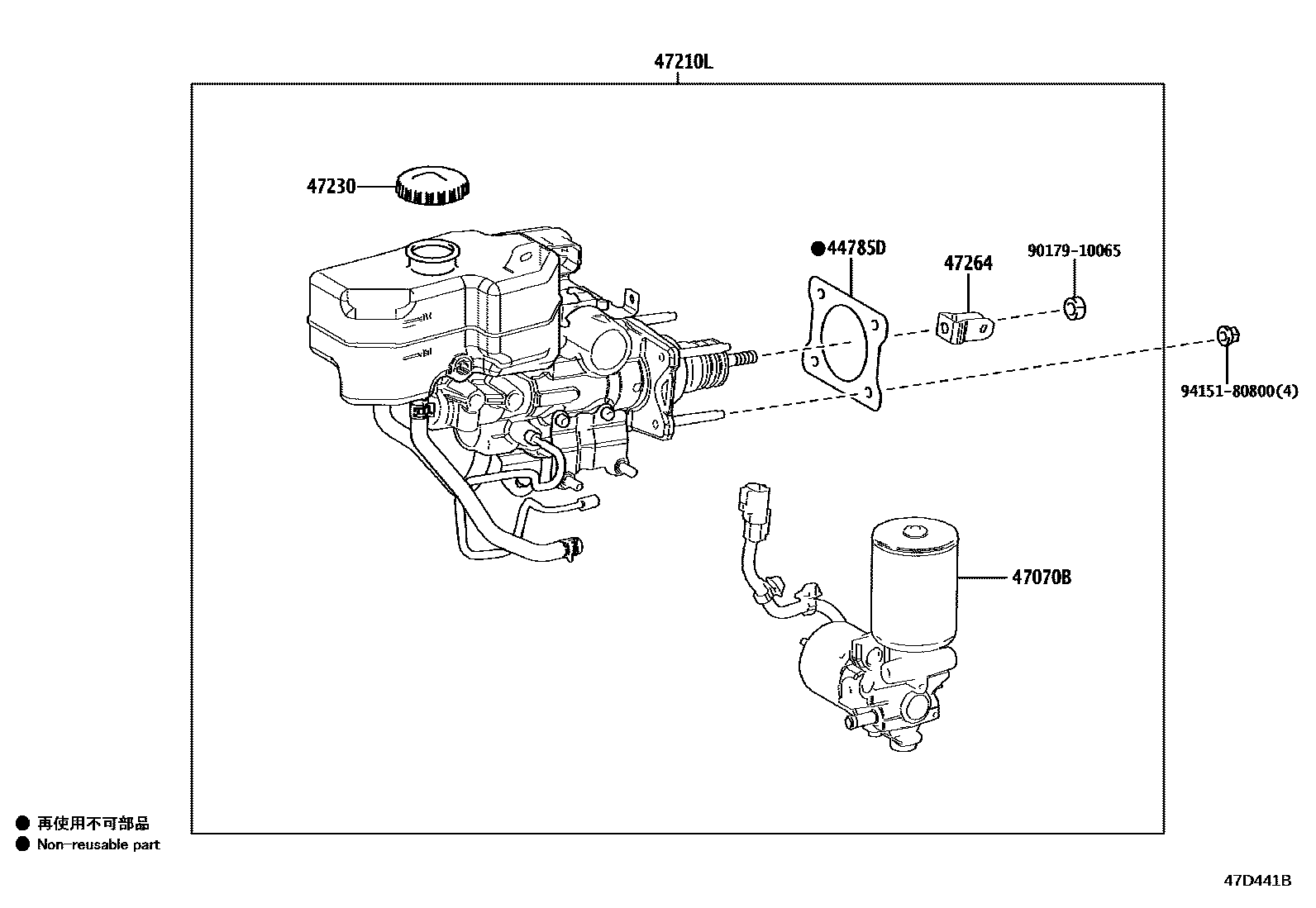 47210L

47230

●44785D

47264

90179-10065

94151-80800(4)

47070B

● 再使用不可部品
● Non-reusable part

47D441B