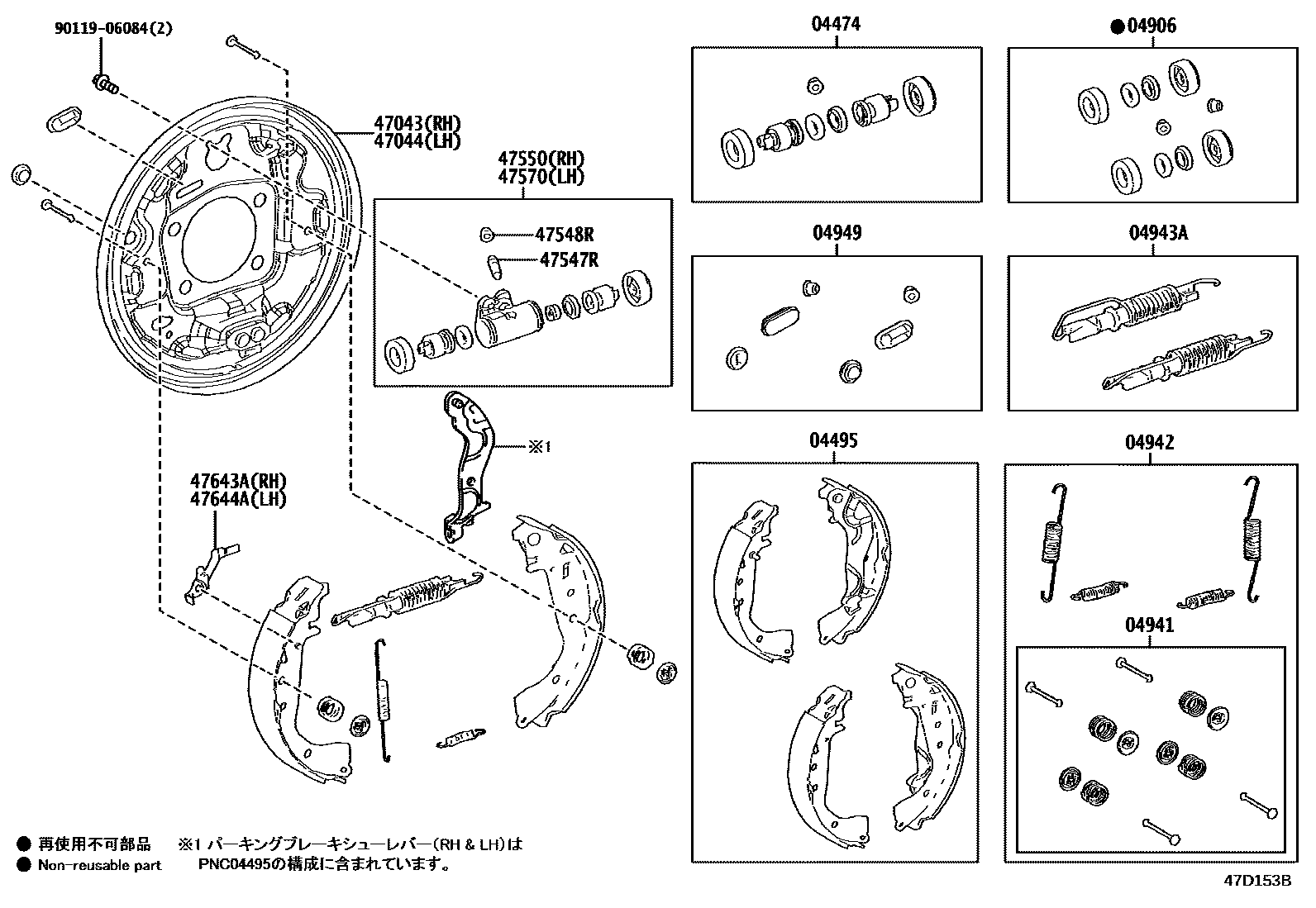 90119-06084(2)

47043(RH)
47044(LH)

47550(RH)
47570(LH)

47548R

47547R

※1

47643A(RH)
47644A(LH)

04474

●04906

04949

04943A

04495

04942

04941

● 再使用不可部品
● Non-reusable part

※1 パーキングブレーキシューレバー(RH & LH)は PNC04495の構成に含まれています。

47D153B