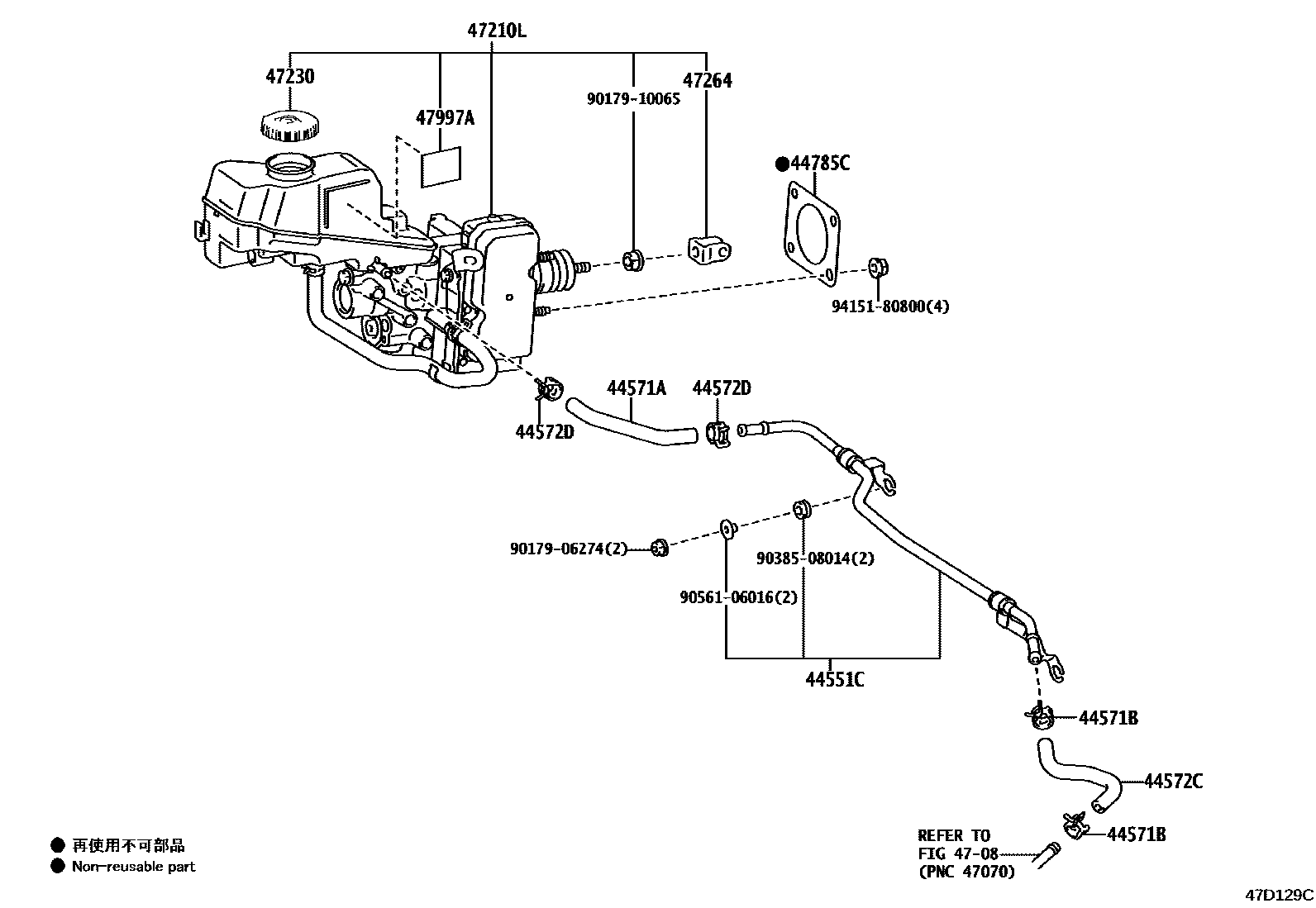 47210L

47230

47997A

90179-10065

47264

●44785C

94151-80800(4)

44571A

44572D

44572D

90179-06274(2)

90385-08014(2)

90561-06016(2)

44551C

44571B

44572C

44571B

REFER TO
FIG 47-08
(PNC 47070)

● 再使用不可部品
● Non-reusable part

47D129C