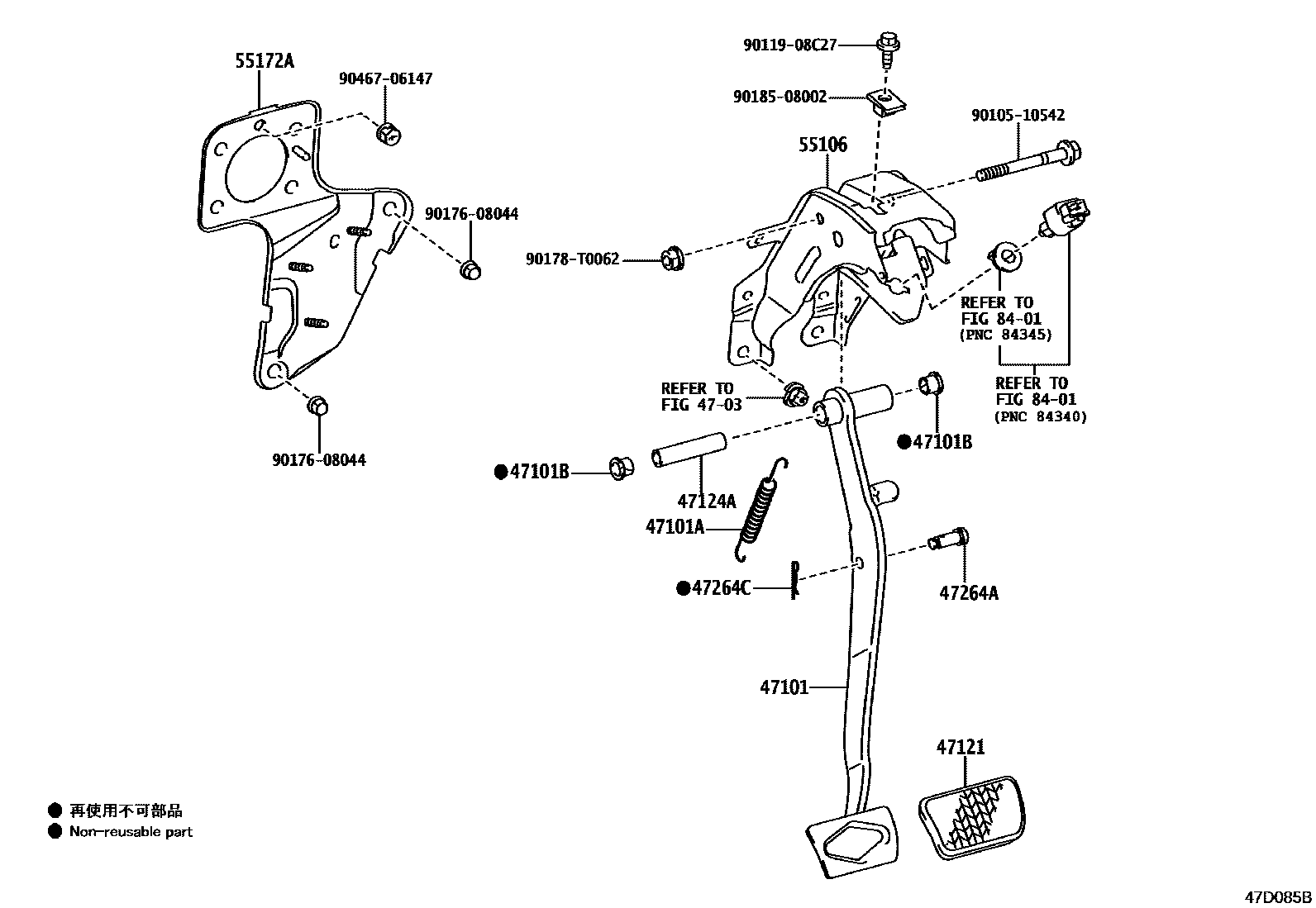 55172A
90467-06147
90176-08044
90176-08044
90119-08C27
90185-08002
90105-10542
55106
90178-T0062
REFER TO
FIG 84-01
(PNC 84345)
REFER TO
FIG 84-01
(PNC 84340)
REFER TO
FIG 47-03
●47101B
●47101B
47124A
47101A
●47264C
47264A
47101
47121
● 再使用不可部品
● Non-reusable part
47D085B