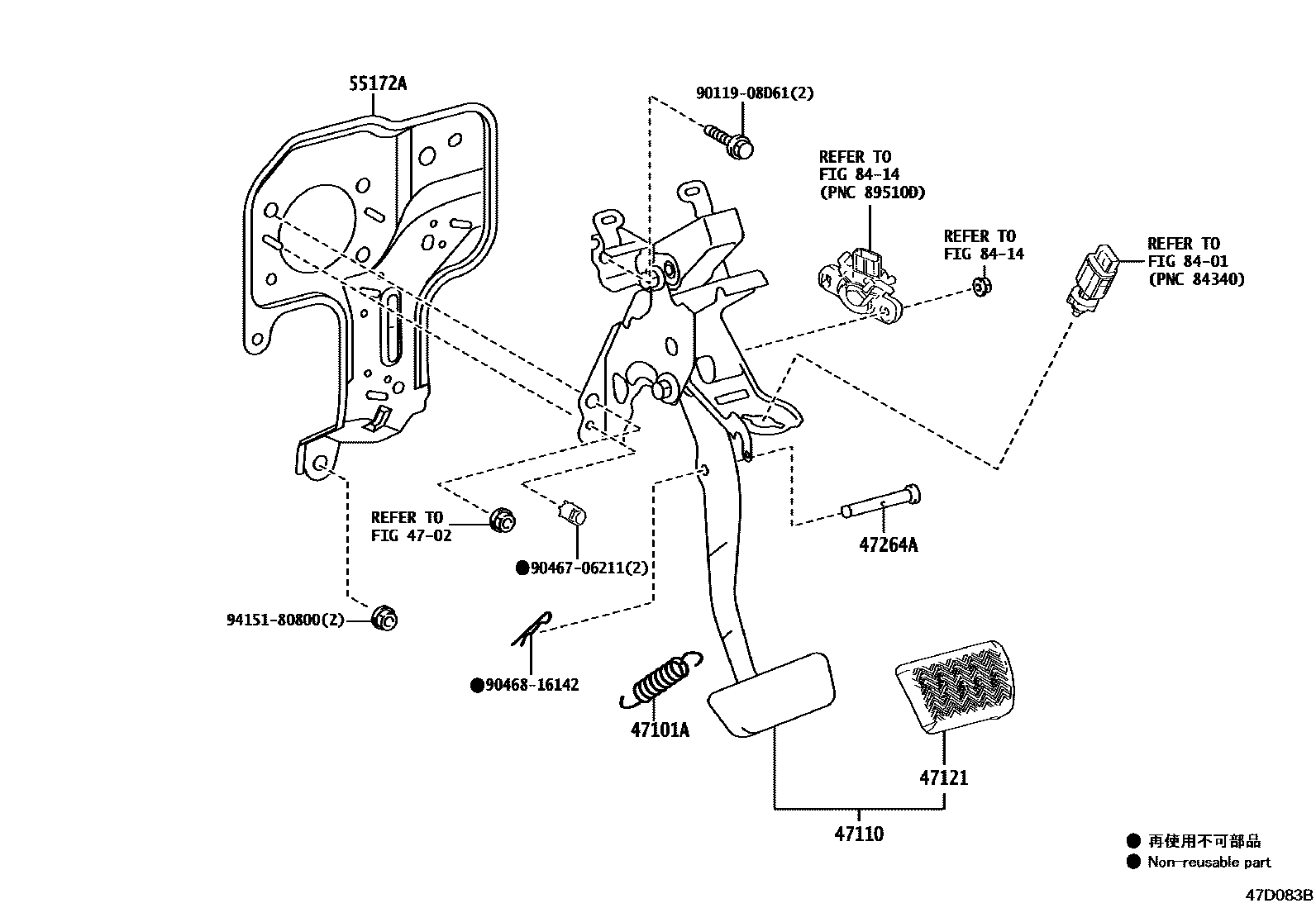 55172A

90119-08D61(2)

REFER TO
FIG 84-14
(PNC 89510D)

REFER TO
FIG 84-14

REFER TO
FIG 84-01
(PNC 84340)

REFER TO
FIG 47-02

●90467-06211(2)

47264A

94151-80800(2)

●90468-16142

47101A

47121

47110

● 再使用不可部品
● Non-reusable part

47D083B