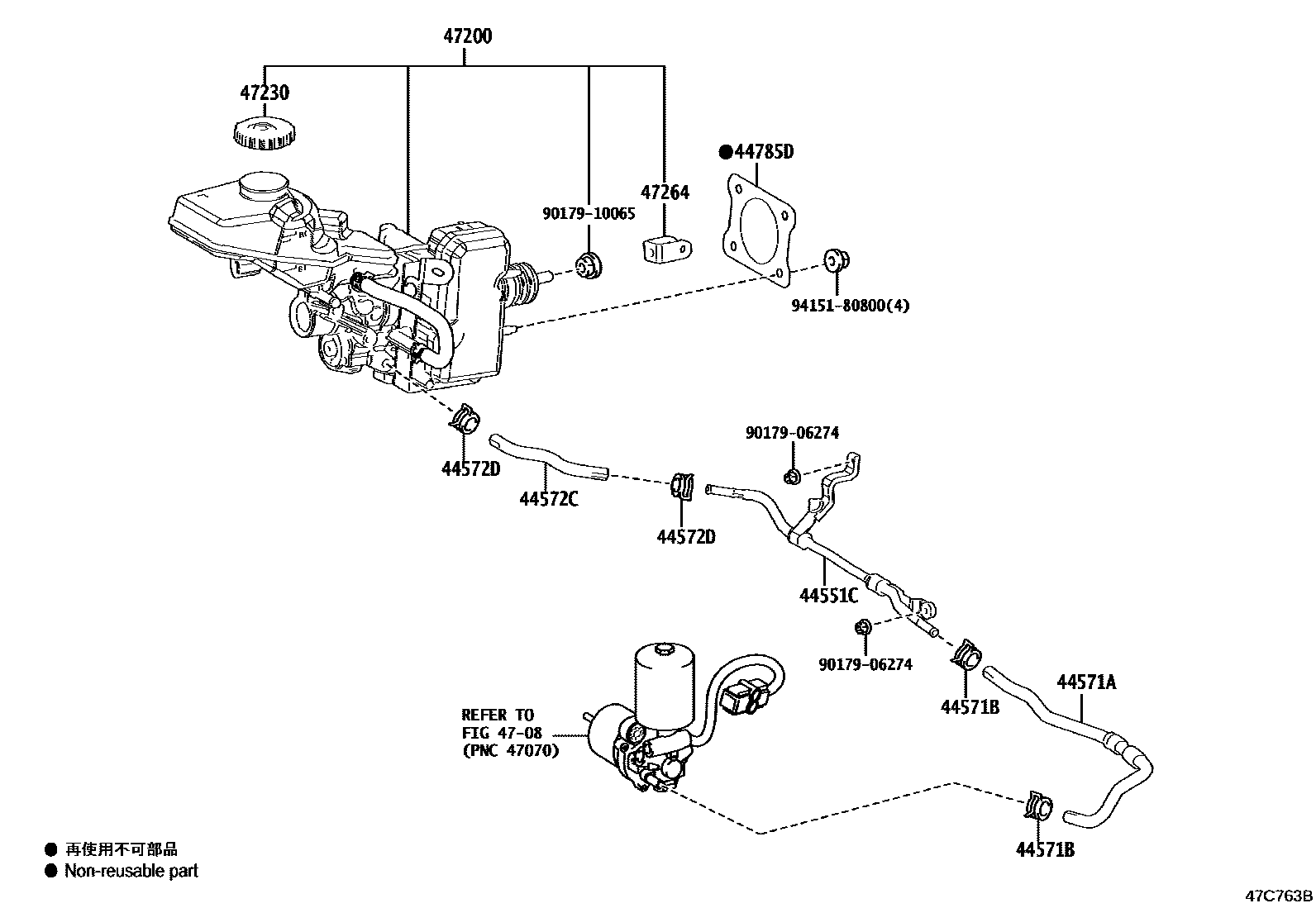 47200

47230

●44785D

47264

90179-10065

94151-80800(4)

90179-06274

44572D

44572C

44572D

44551C

90179-06274

44571A

44571B

REFER TO
FIG 47-08
(PNC 47070)

44571B

● 再使用不可部品
● Non-reusable part

47C763B