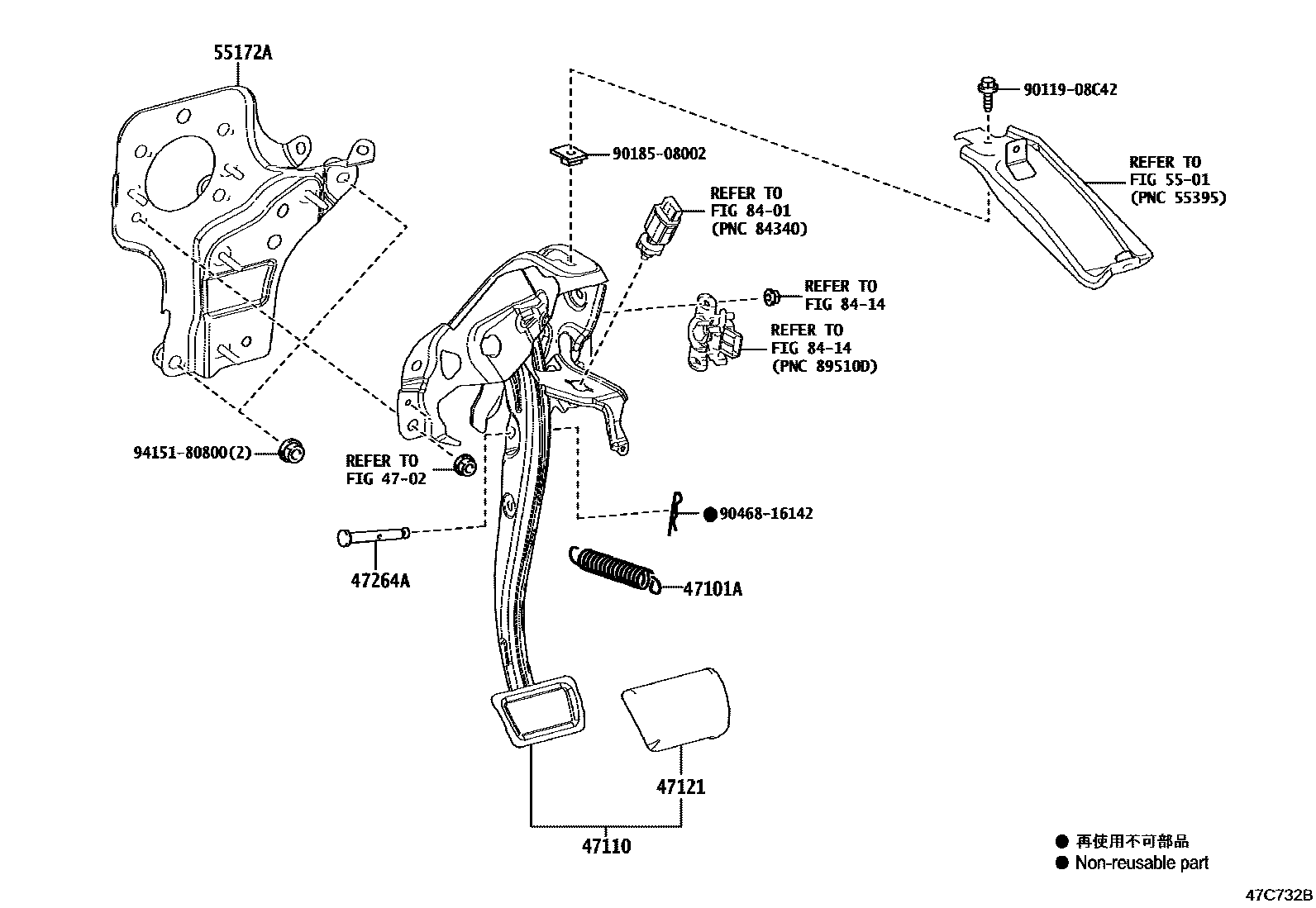 55172A

90119-08C42

90185-08002

REFER TO FIG 55-01 (PNC 55395)

REFER TO FIG 84-01 (PNC 84340)

REFER TO FIG 84-14

REFER TO FIG 84-14 (PNC 89510D)

94151-80800(2)

REFER TO FIG 47-02

● 90468-16142

47264A

47101A

47121

47110

● 再使用不可部品
● Non-reusable part

47C732B