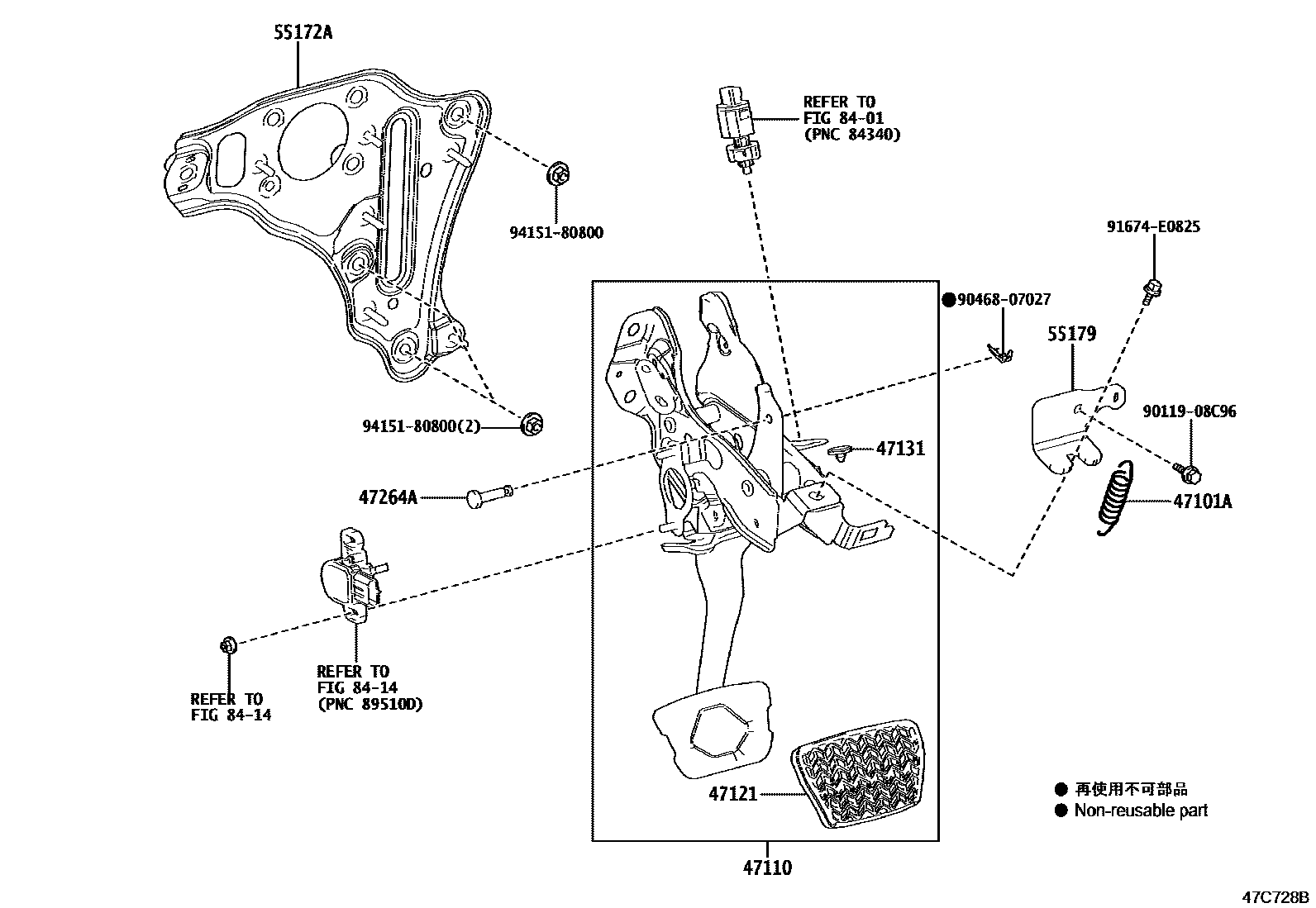 55172A

REFER TO
FIG 84-01
(PNC 84340)

94151-80800

91674-E0825

●90468-07027

55179

94151-80800(2)

90119-08C96

47131

47264A

47101A

REFER TO
FIG 84-14
(PNC 89510D)

REFER TO
FIG 84-14

47121

● 再使用不可部品
● Non-reusable part

47110

47C728B