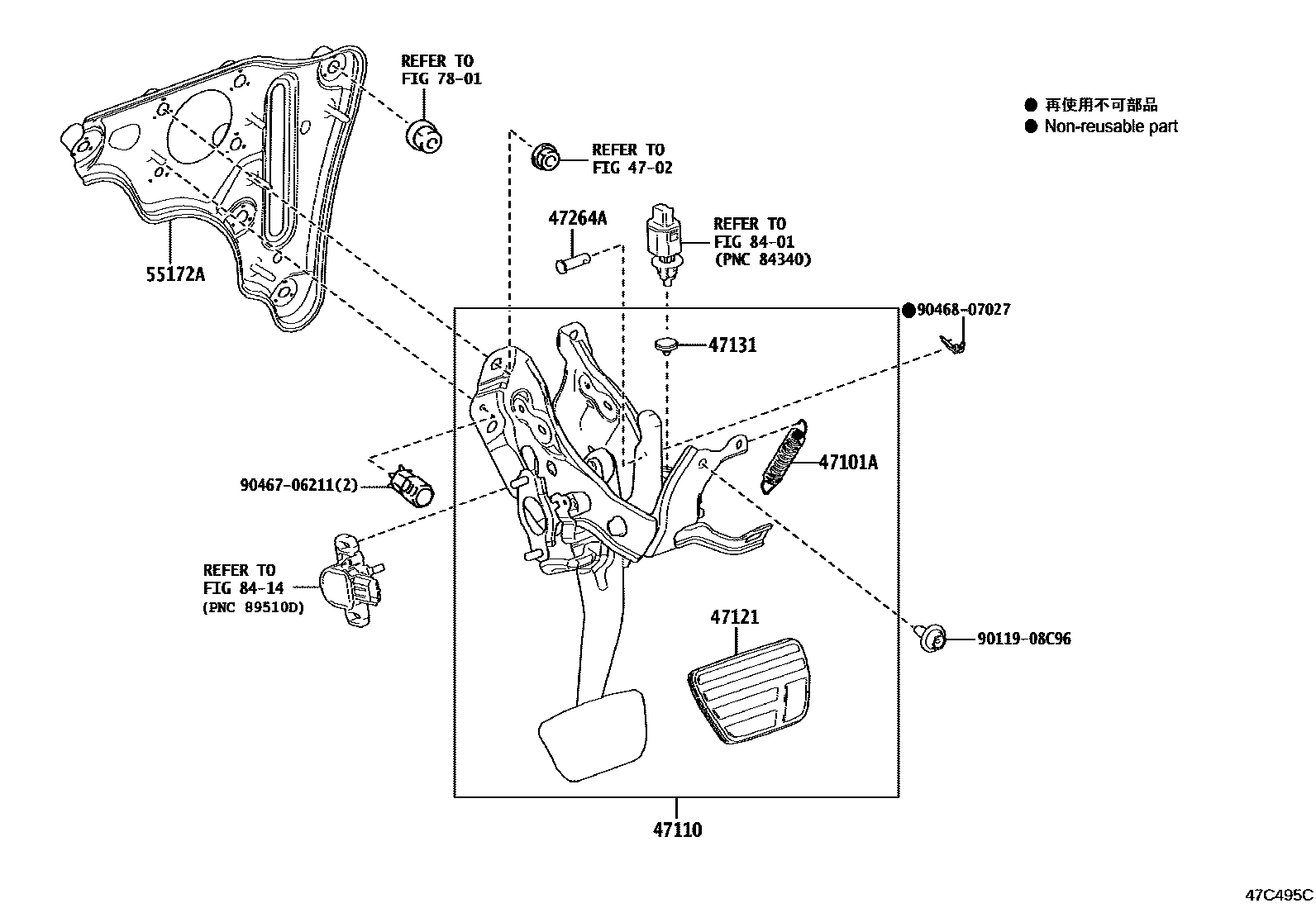 REFER TO
FIG 78-01

● 再使用不可部品
● Non-reusable part

REFER TO
FIG 47-02

47264A

REFER TO
FIG 84-01
(PNC 84340)

55172A

●90468-07027

47131

47101A

90467-06211(2)

REFER TO
FIG 84-14
(PNC 89510D)

47121

90119-08C96

47110

47C495C