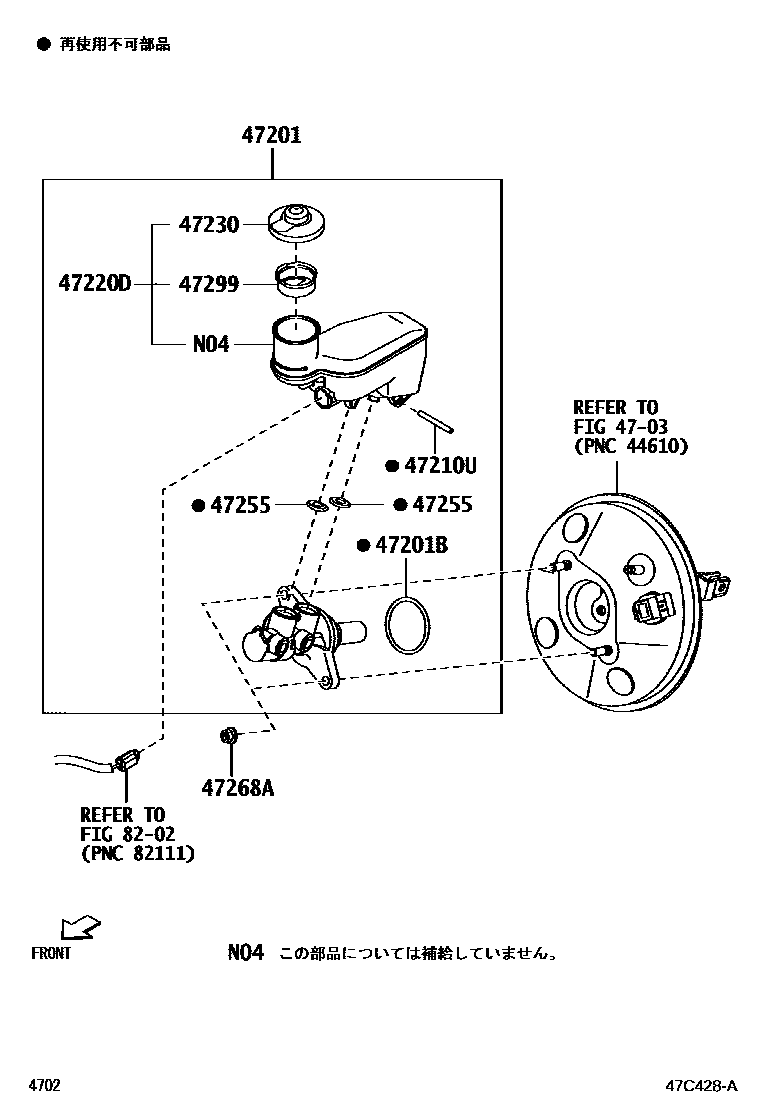 ● 再使用不可部品

47201

47230

47220D

47299

N04

REFER TO
FIG 47-03
(PNC 44610)

● 47210U

● 47255

● 47255

● 47201B

47268A

REFER TO
FIG 82-02
(PNC 82111)

FRONT

N04 この部品については補給していません。

4702

47C428-A