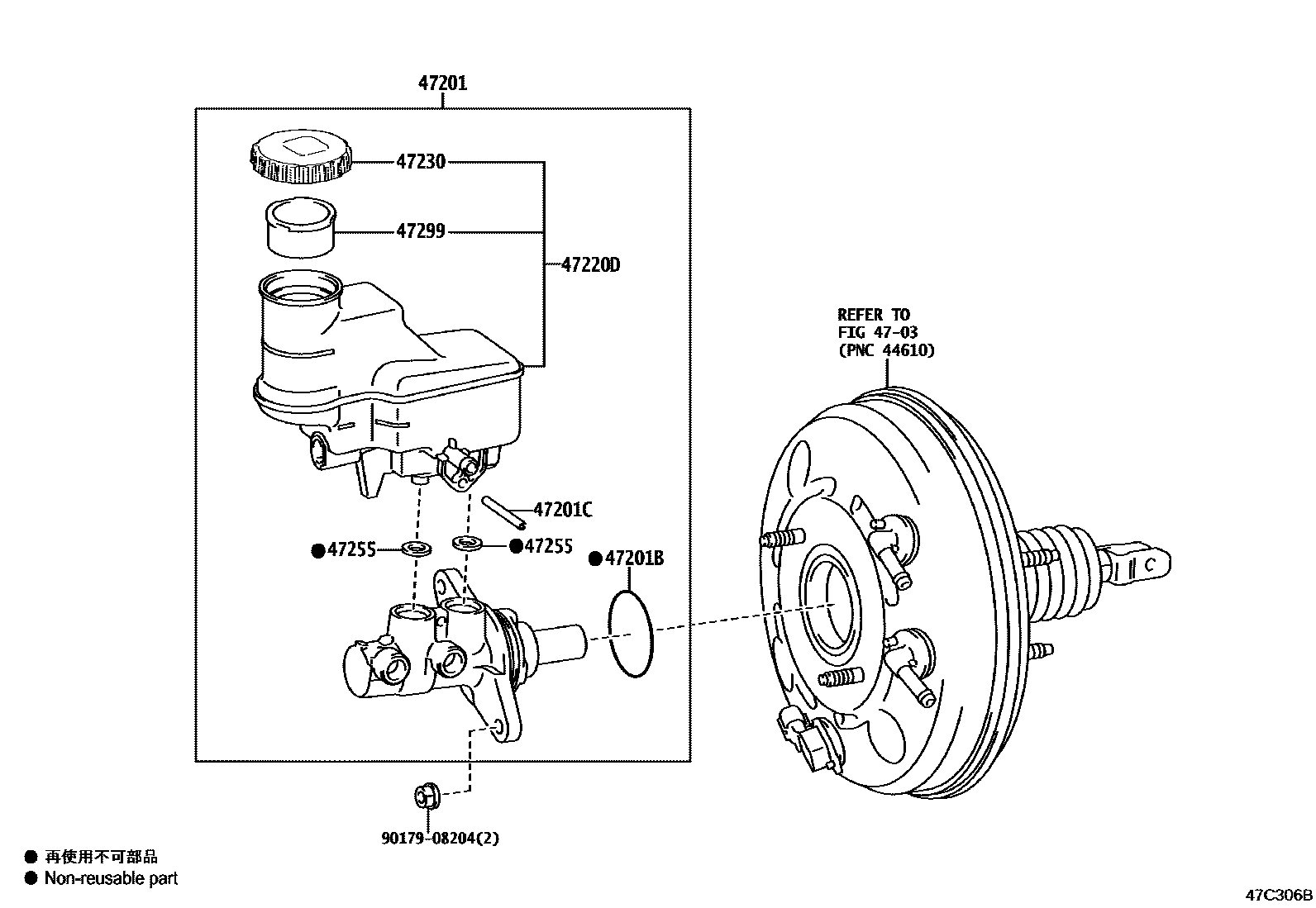 47201

47230

47299

47220D

REFER TO
FIG 47-03
(PNC 44610)

47201C

●47255

●47255

●47201B

90179-08204(2)

● 再使用不可部品
● Non-reusable part

47C306B