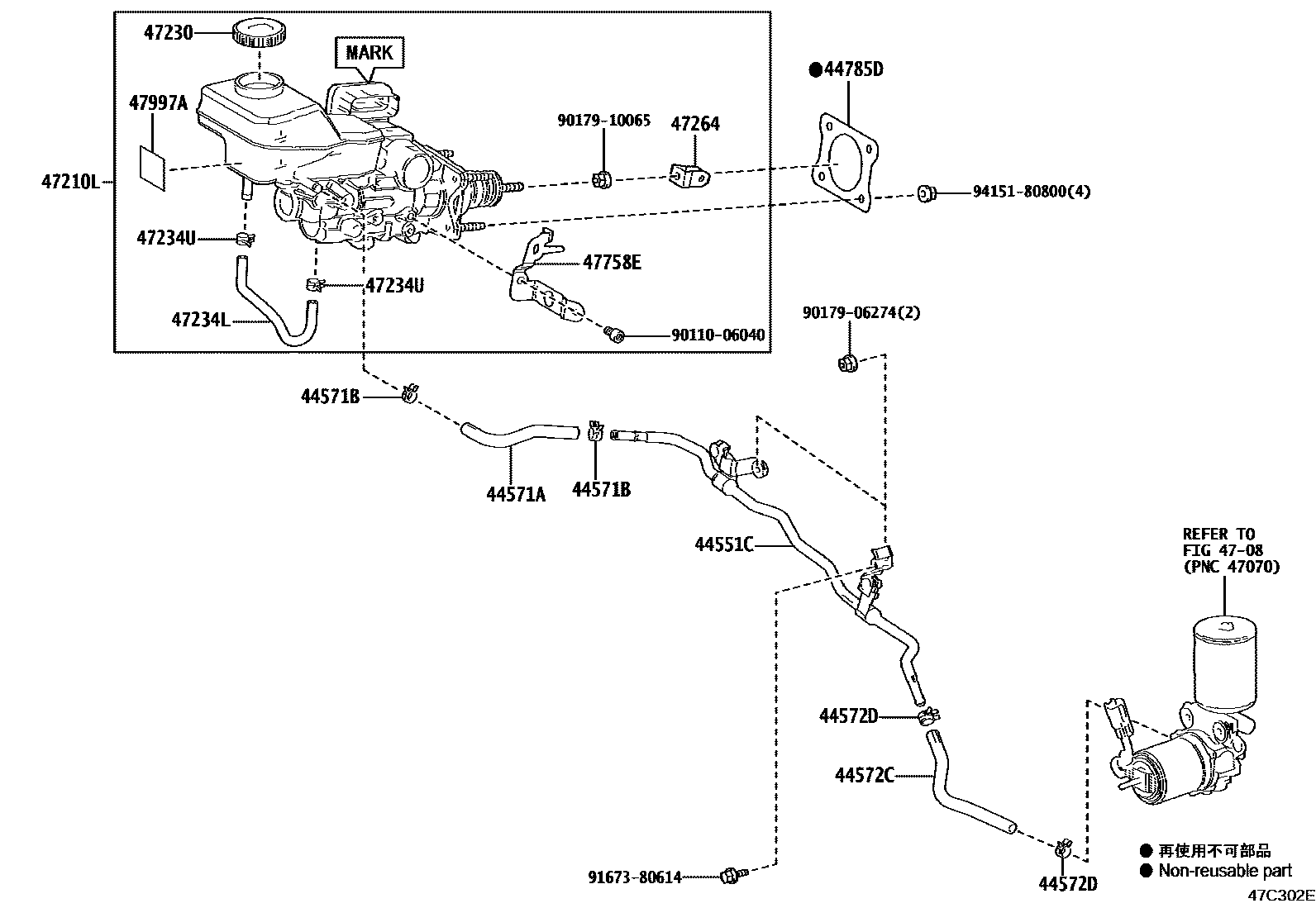 47230
MARK
●44785D
47997A
90179-10065
47264
47210L
94151-80800(4)
47234U
47758E
47234U
47234L
90110-06040
90179-06274(2)
44571B
44571A
44571B
44551C
REFER TO
FIG 47-08
(PNC 47070)
44572D
44572C
91673-80614
44572D
● 再使用不可部品
● Non-reusable part
47C302E