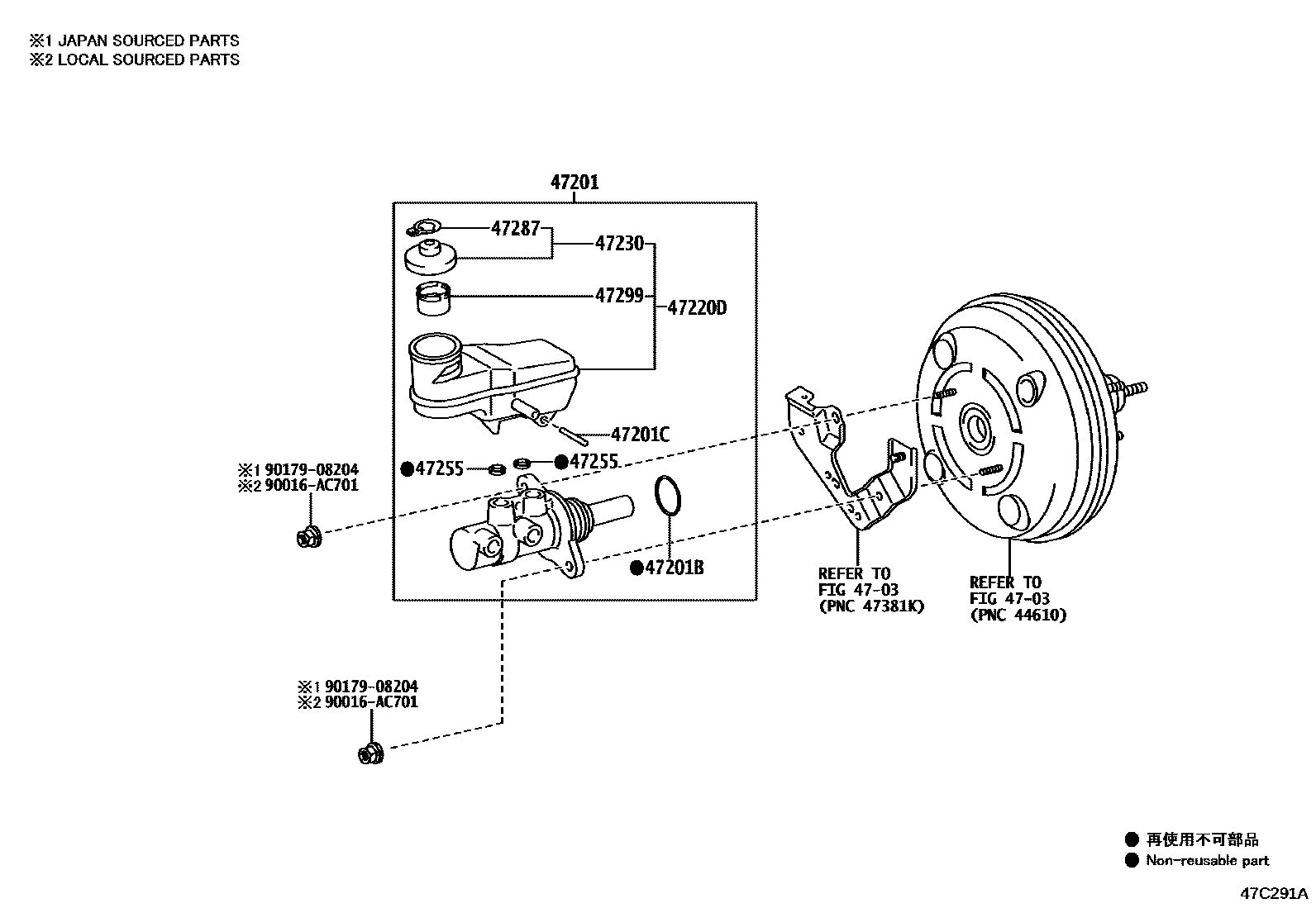 ※1 JAPAN SOURCED PARTS
※2 LOCAL SOURCED PARTS

47201

47287

47230

47299

47220D

47201C

●47255

●47255

※1 90179-08204
※2 90016-AC701

●47201B

REFER TO
FIG 47-03
(PNC 47381K)

REFER TO
FIG 47-03
(PNC 44610)

※1 90179-08204
※2 90016-AC701

● 再使用不可部品
● Non-reusable part

47C291A