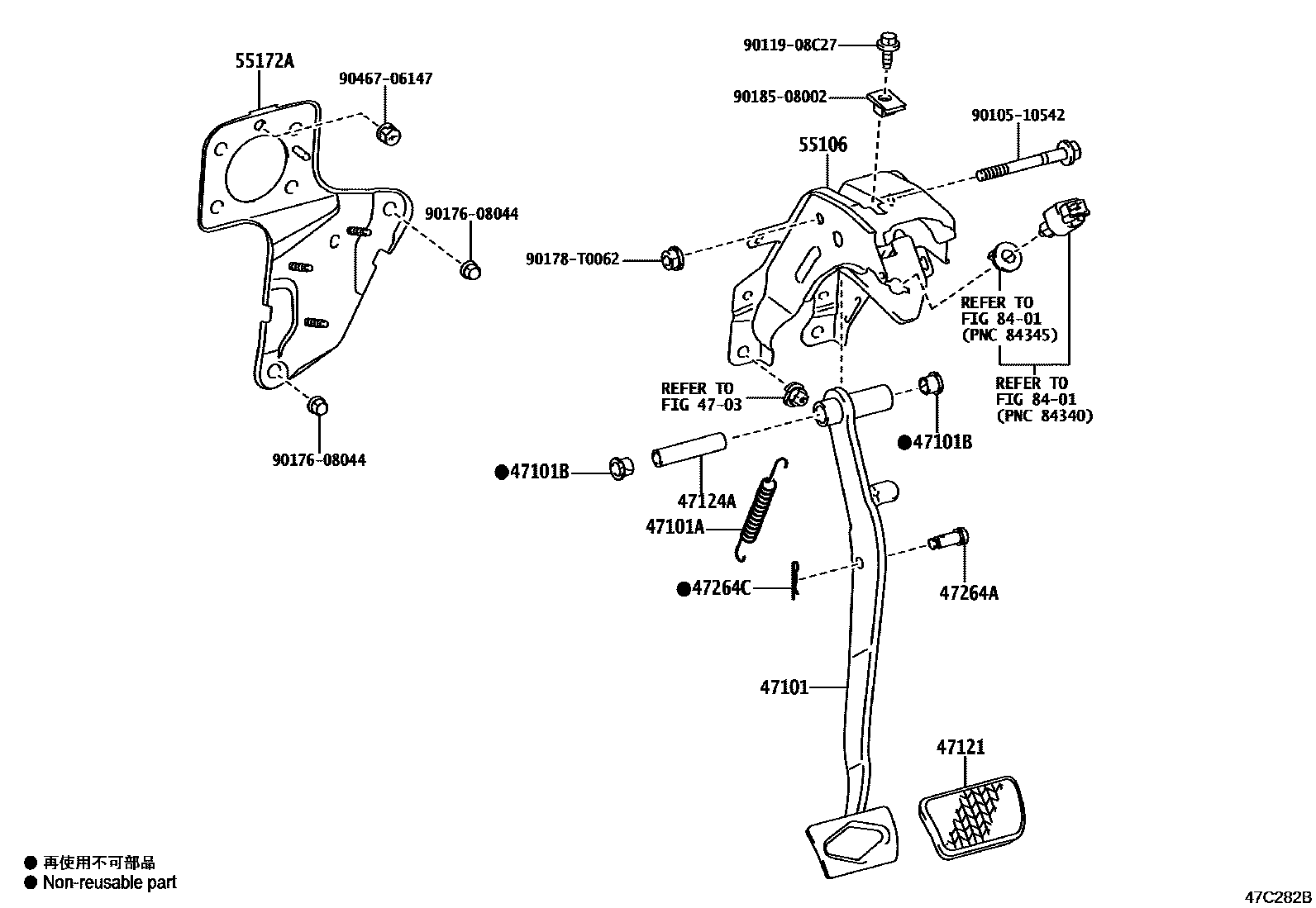 55172A
90467-06147
90176-08044
90176-08044
90119-08C27
90185-08002
90105-10542
55106
90178-T0062
REFER TO FIG 84-01 (PNC 84345)
REFER TO FIG 84-01 (PNC 84340)
REFER TO FIG 47-03
●47101B
●47101B
47124A
47101A
●47264C
47264A
47101
47121
● 再使用不可部品
● Non-reusable part
47C282B