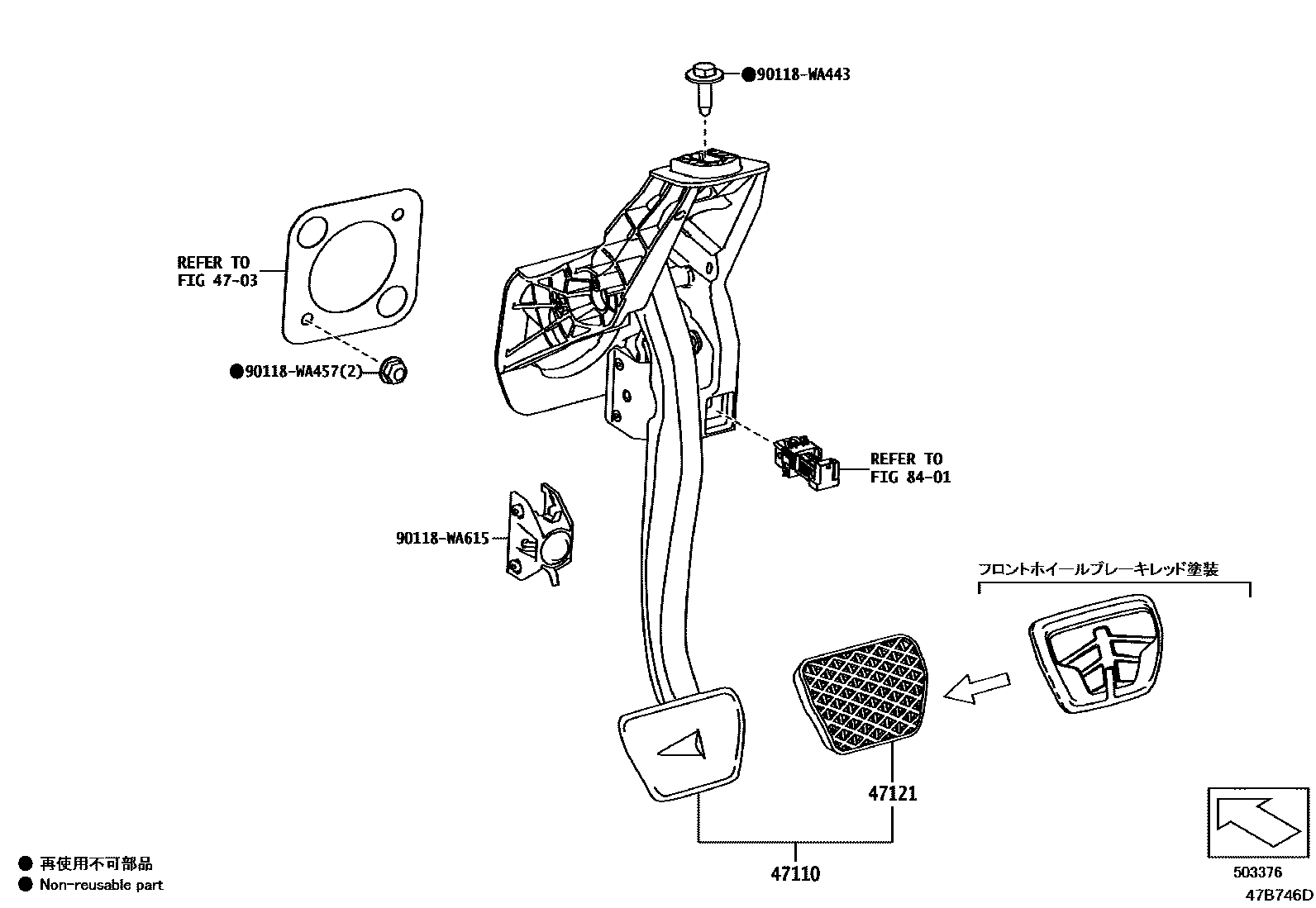 ●90118-WA443

REFER TO
FIG 47-03

●90118-WA457(2)

REFER TO
FIG 84-01

90118-WA615

フロントホイールブレーキレッド塗装

47121

47110

● 再使用不可部品
● Non-reusable part

503376
47B746D