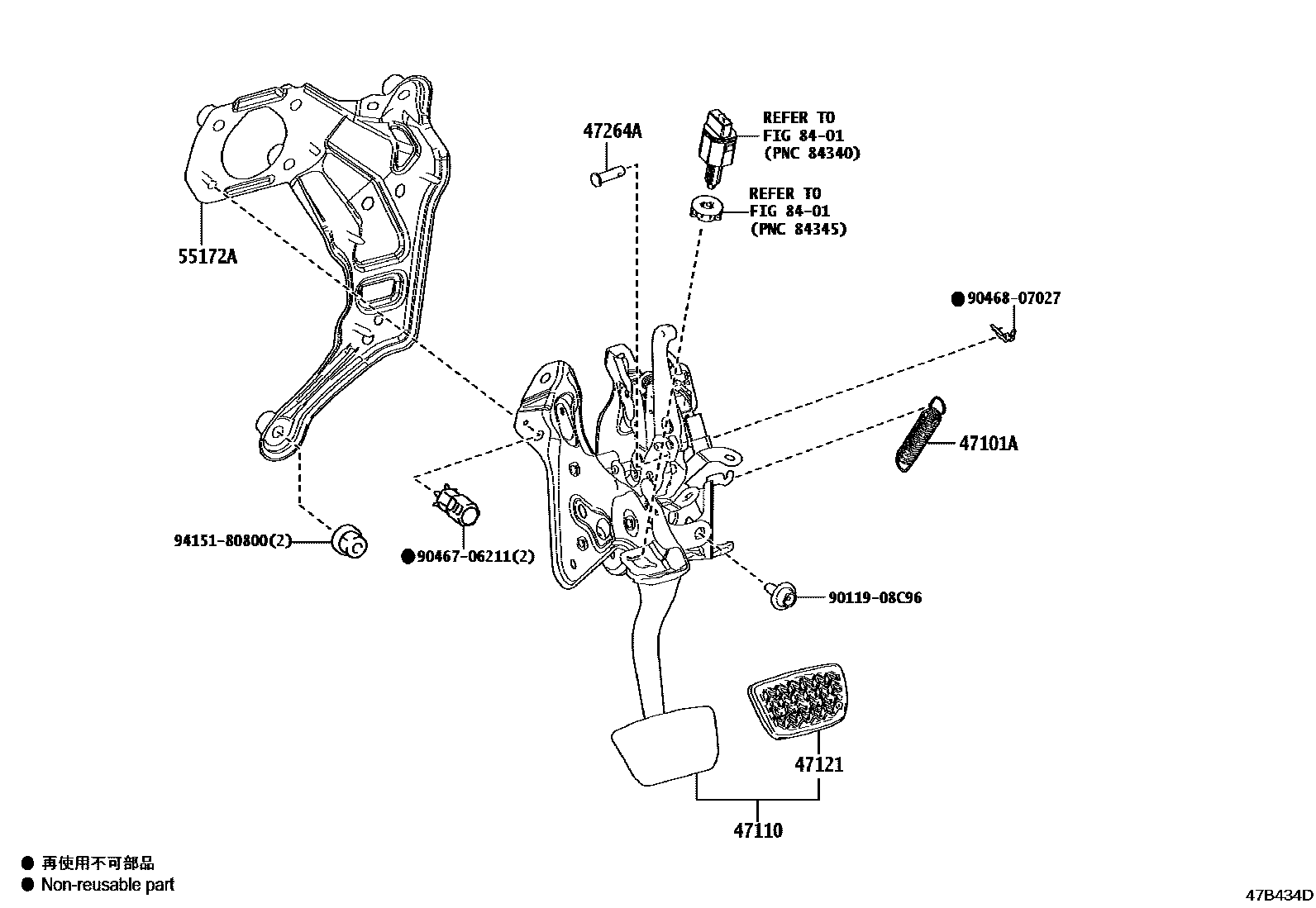 47264A

REFER TO
FIG 84-01
(PNC 84340)

REFER TO
FIG 84-01
(PNC 84345)

55172A

● 90468-07027

47101A

94151-80800(2)

● 90467-06211(2)

90119-08C96

47121

47110

● 再使用不可部品
● Non-reusable part

47B434D