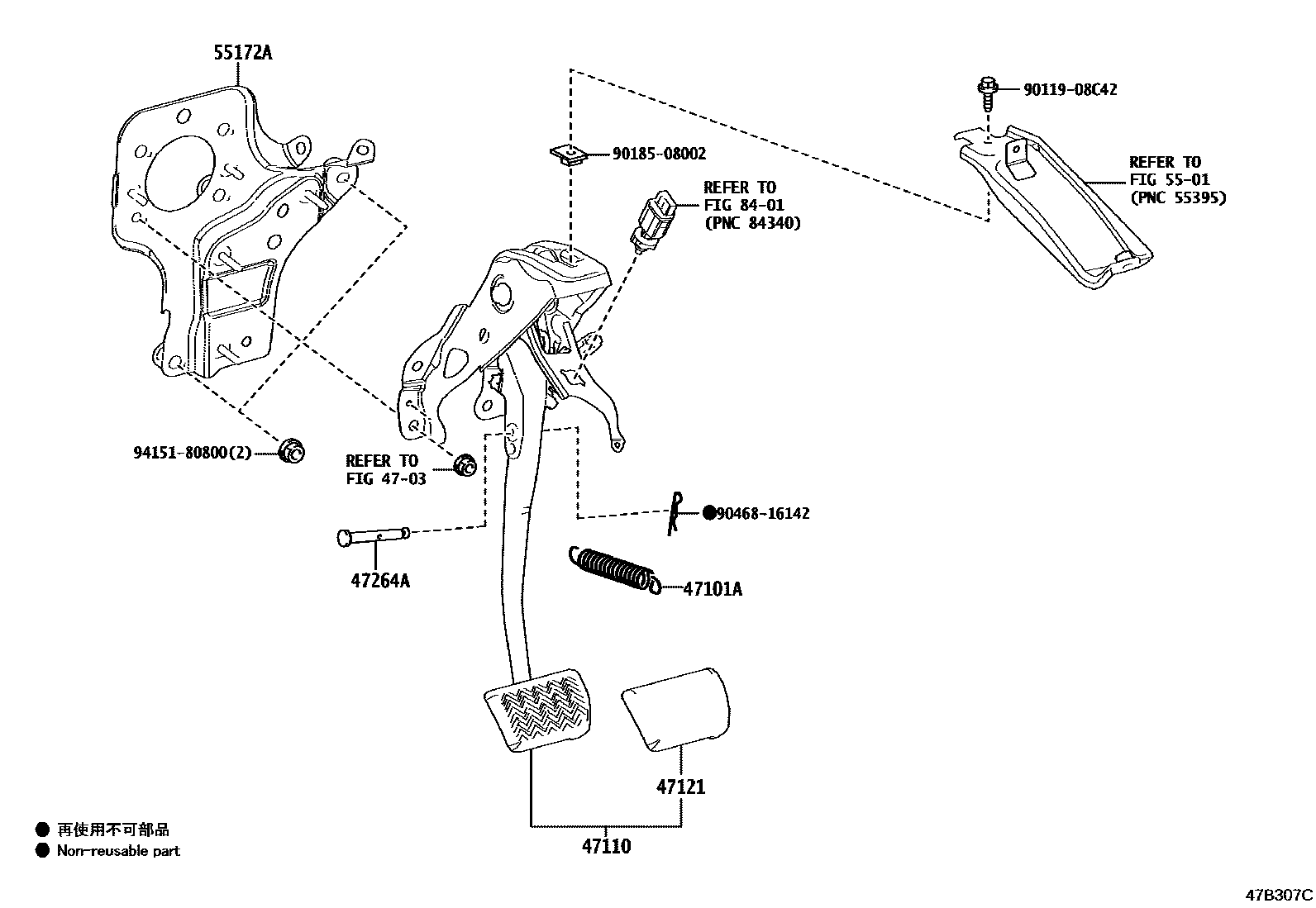 55172A

90119-08C42

90185-08002

REFER TO
FIG 84-01
(PNC 84340)

REFER TO
FIG 55-01
(PNC 55395)

94151-80800(2)

REFER TO
FIG 47-03

●90468-16142

47264A

47101A

47121

47110

● 再使用不可部品
● Non-reusable part

47B307C