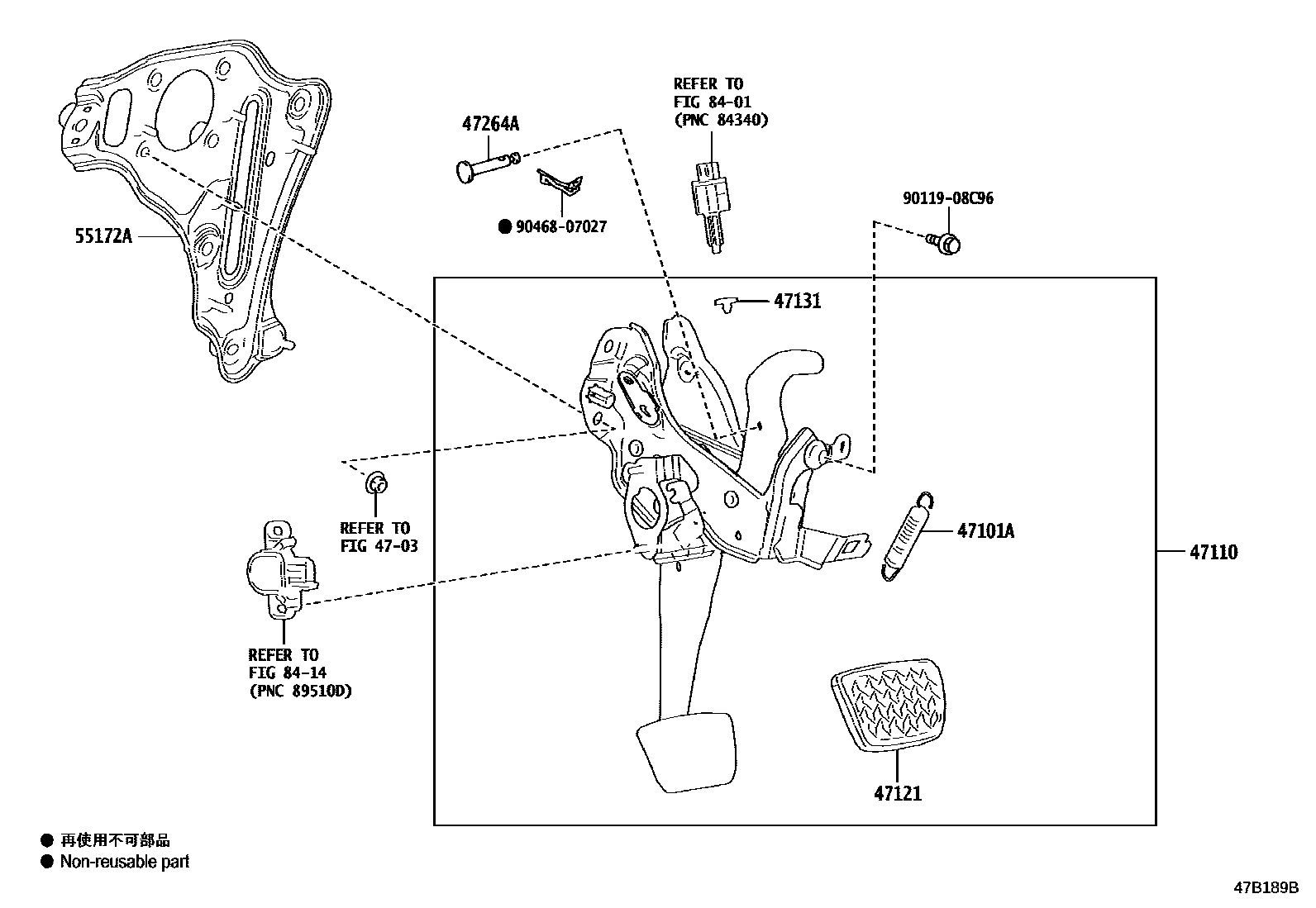 REFER TO
FIG 84-01
(PNC 84340)

47264A

● 90468-07027

90119-08C96

55172A

47131

REFER TO
FIG 47-03

47101A

47110

REFER TO
FIG 84-14
(PNC 89510D)

47121

● 再使用不可部品
● Non-reusable part

47B189B