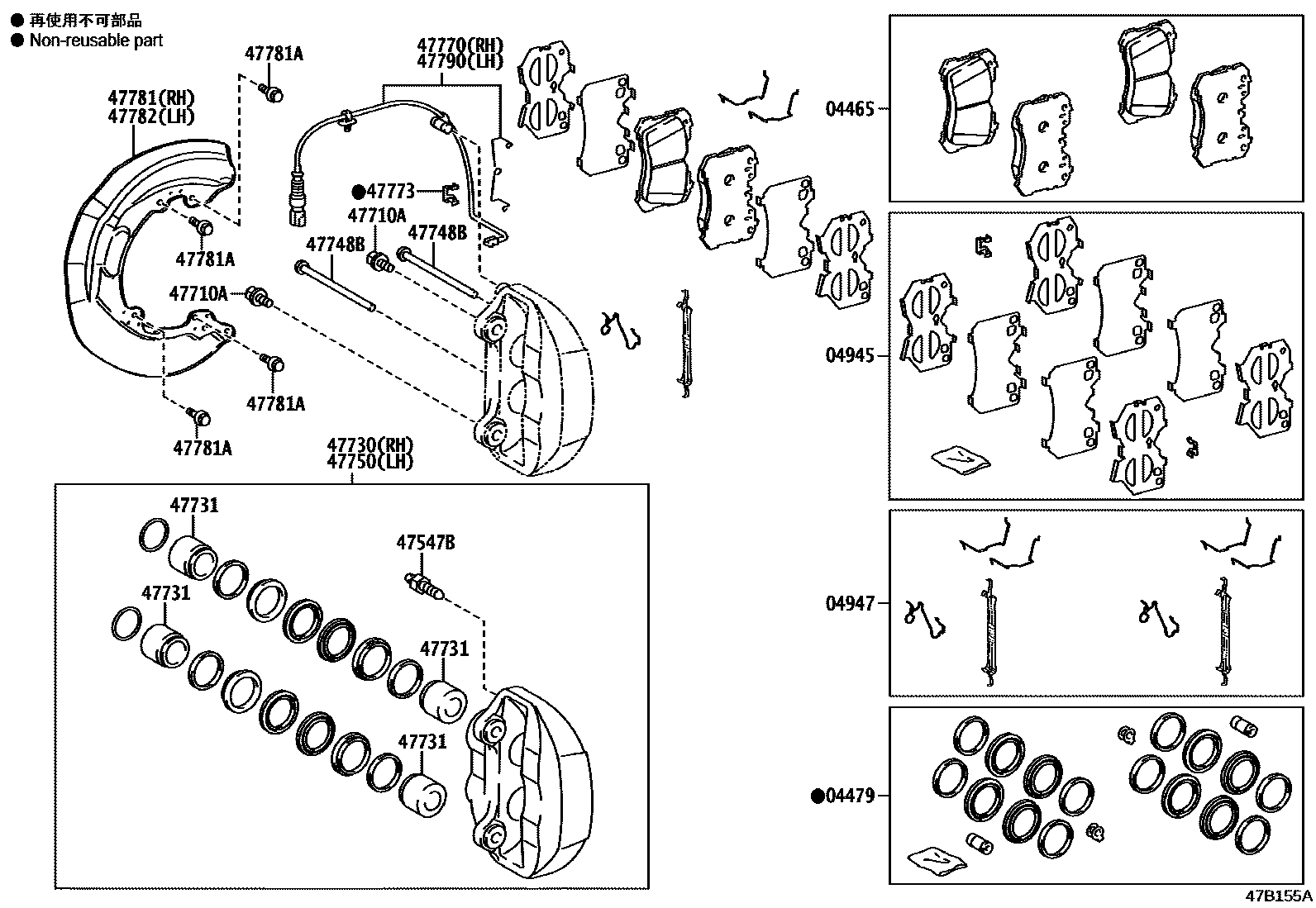 ● 再使用不可部品
● Non-reusable part

47781A
47781(RH)
47782(LH)
47770(RH)
47790(LH)
●47773
47710A
47748B
47748B
47781A
47710A
47781A
47781A
47730(RH)
47750(LH)
47731
47547B
47731
47731
47731

04465
04945
04947
●04479

47B155A