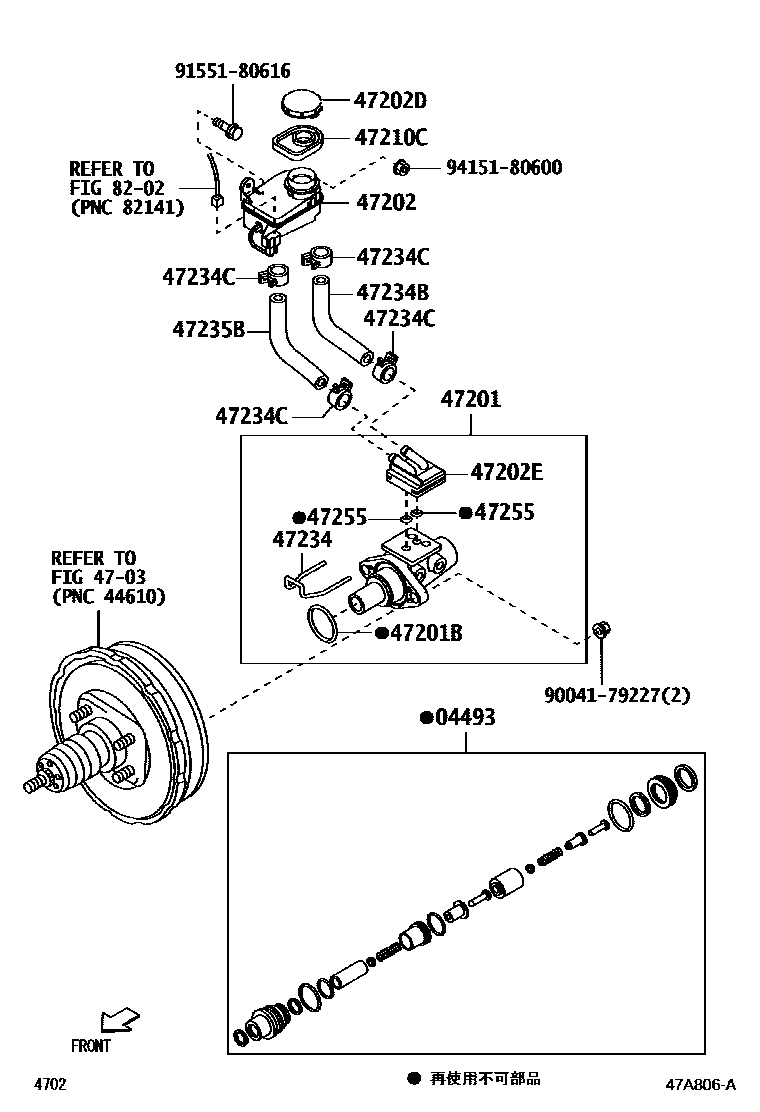 91551-80616
47202D
47210C
REFER TO
FIG 82-02
(PNC 82141)
94151-80600
47202
47234C
47234C
47234B
47235B
47234C
47234C
47201
47202E
●47255
●47255
47234
●47201B
REFER TO
FIG 47-03
(PNC 44610)
90041-79227(2)
●04493
FRONT
4702
● 再使用不可部品
47A806-A