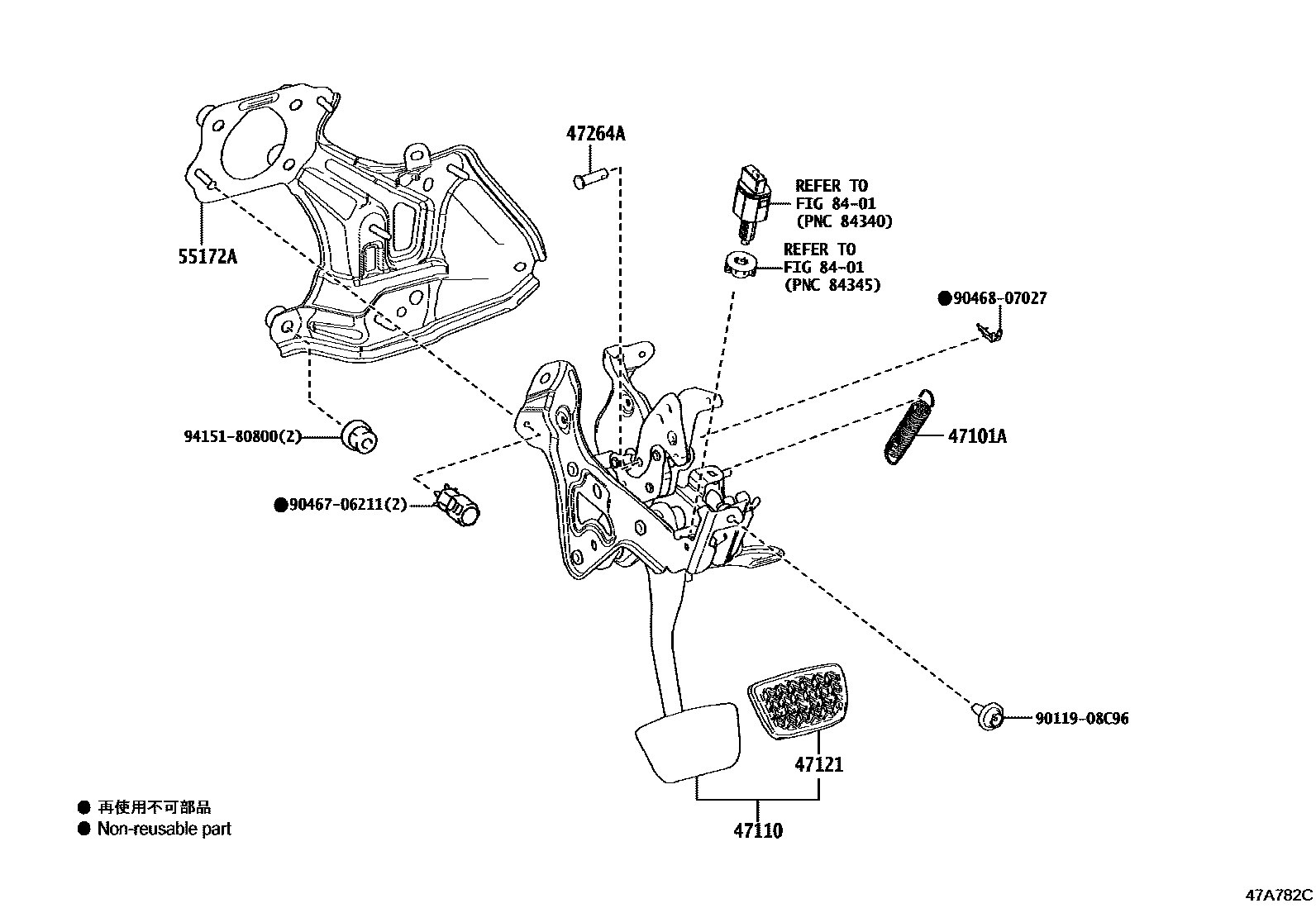 47264A

REFER TO FIG 84-01 (PNC 84340)

REFER TO FIG 84-01 (PNC 84345)

55172A

●90468-07027

94151-80800(2)

47101A

●90467-06211(2)

90119-08C96

47121

47110

● 再使用不可部品
● Non-reusable part

47A782C