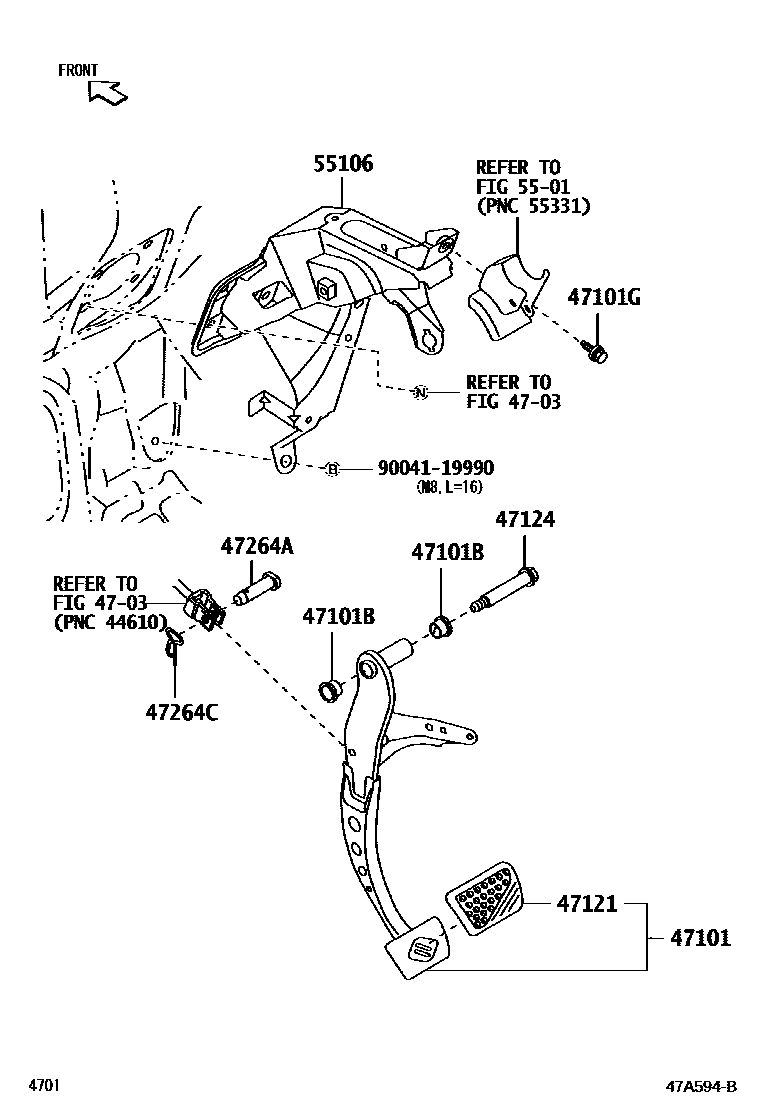 FRONT

55106

REFER TO
FIG 55-01
(PNC 55331)

47101G

N REFER TO
FIG 47-03

B 90041-19990
(M8, L=16)

47124

47264A

47101B

REFER TO
FIG 47-03
(PNC 44610)

47101B

47264C

47121

47101

4701

47A594-B