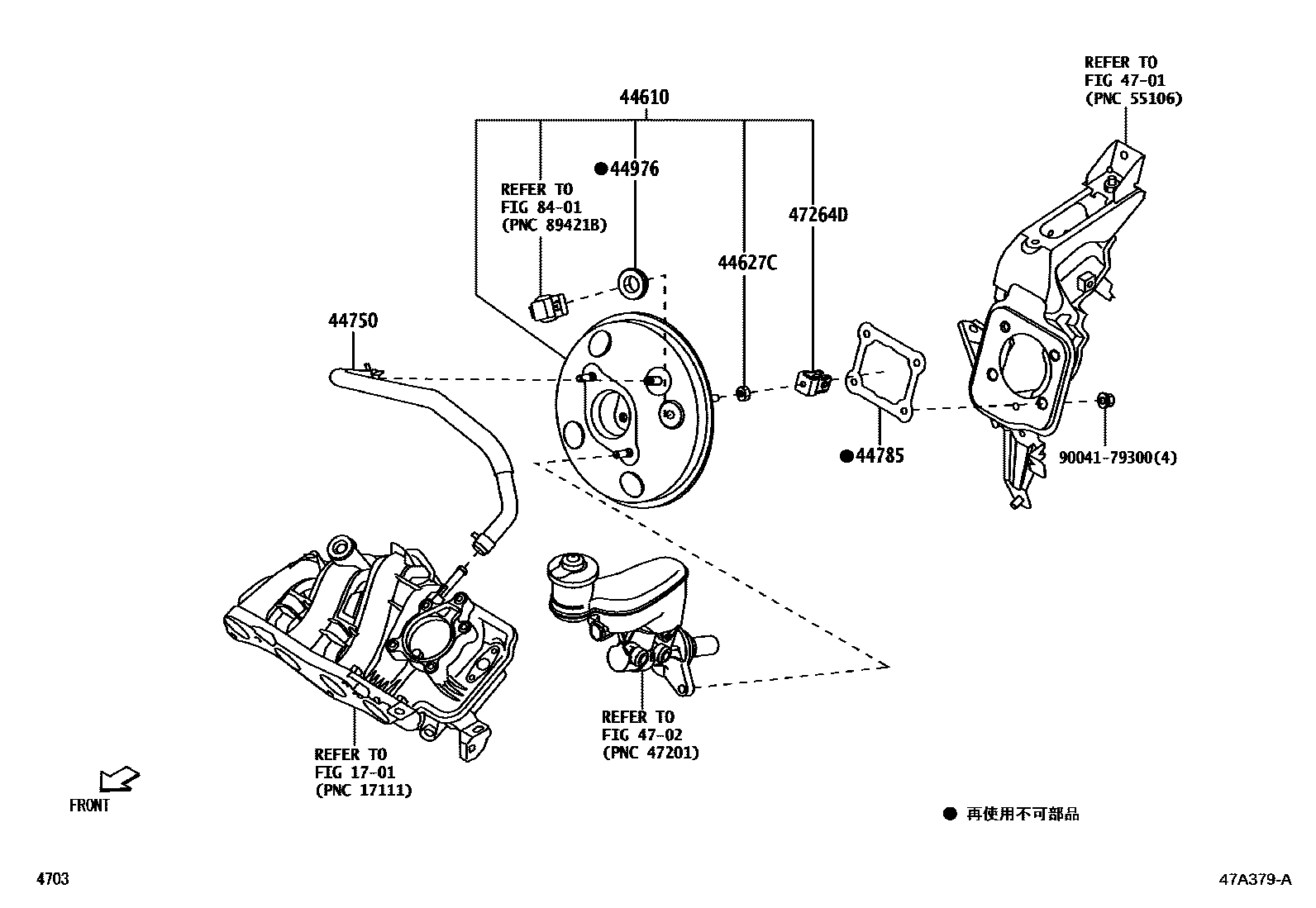 REFER TO
FIG 47-01
(PNC 55106)

44610

●44976

REFER TO
FIG 84-01
(PNC 89421B)

47264D

44627C

44750

●44785

90041-79300(4)

REFER TO
FIG 47-02
(PNC 47201)

REFER TO
FIG 17-01
(PNC 17111)

FRONT

● 再使用不可部品

4703

47A379-A