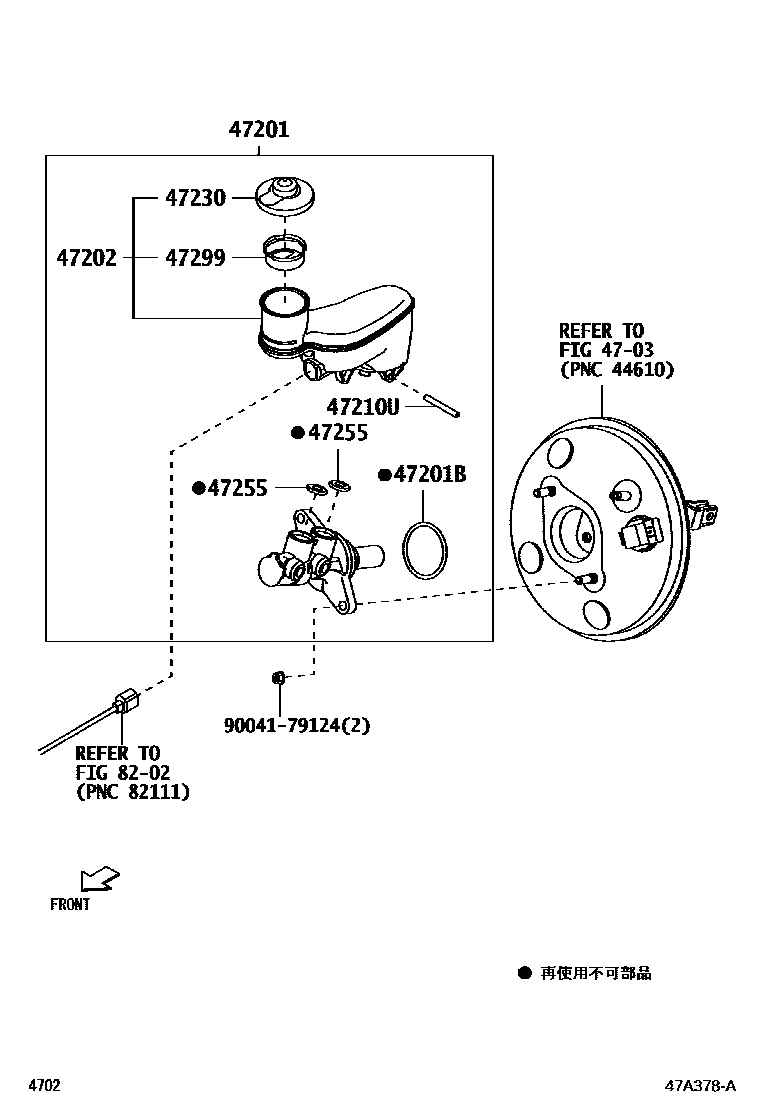 47201

47230

47202

47299

REFER TO
FIG 47-03
(PNC 44610)

47210U

●47255

●47255

●47201B

90041-79124(2)

REFER TO
FIG 82-02
(PNC 82111)

FRONT

● 再使用不可部品

4702

47A378-A