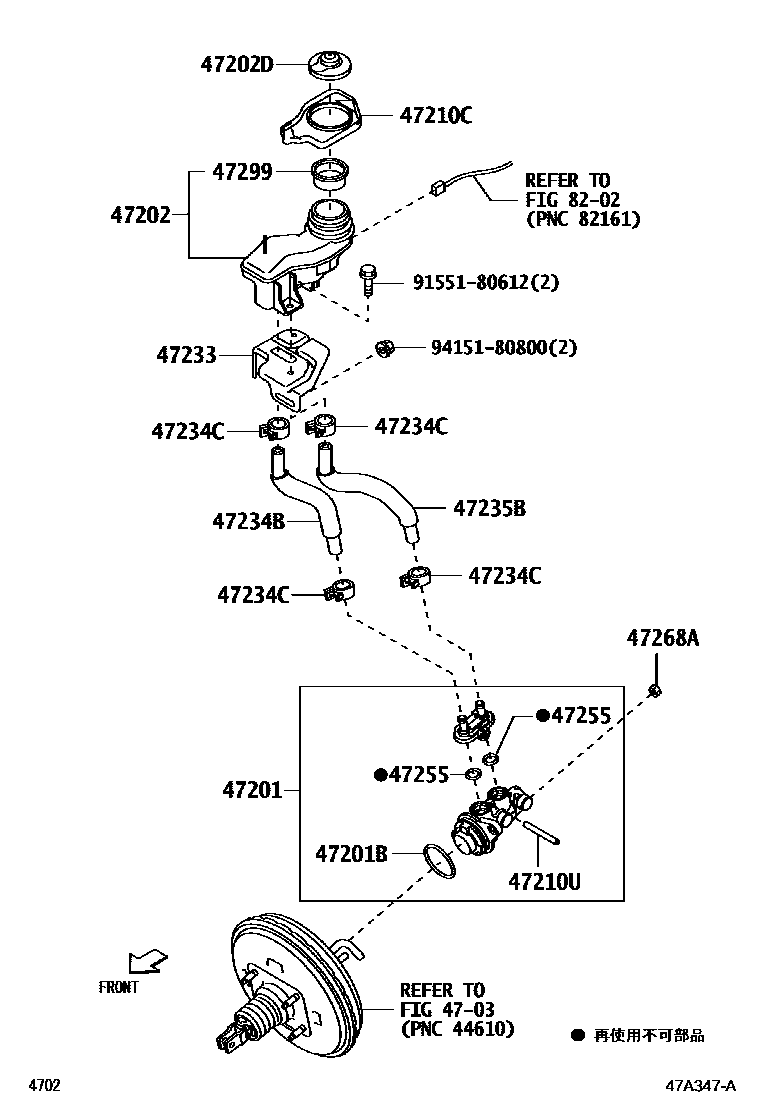 47202D
47210C
47299
47202
REFER TO
FIG 82-02
(PNC 82161)
91551-80612(2)
47233
94151-80800(2)
47234C
47234C
47234B
47235B
47234C
47234C
47268A
●47255
●47255
47201
47201B
47210U
FRONT
REFER TO
FIG 47-03
(PNC 44610)
● 再使用不可部品
4702
47A347-A