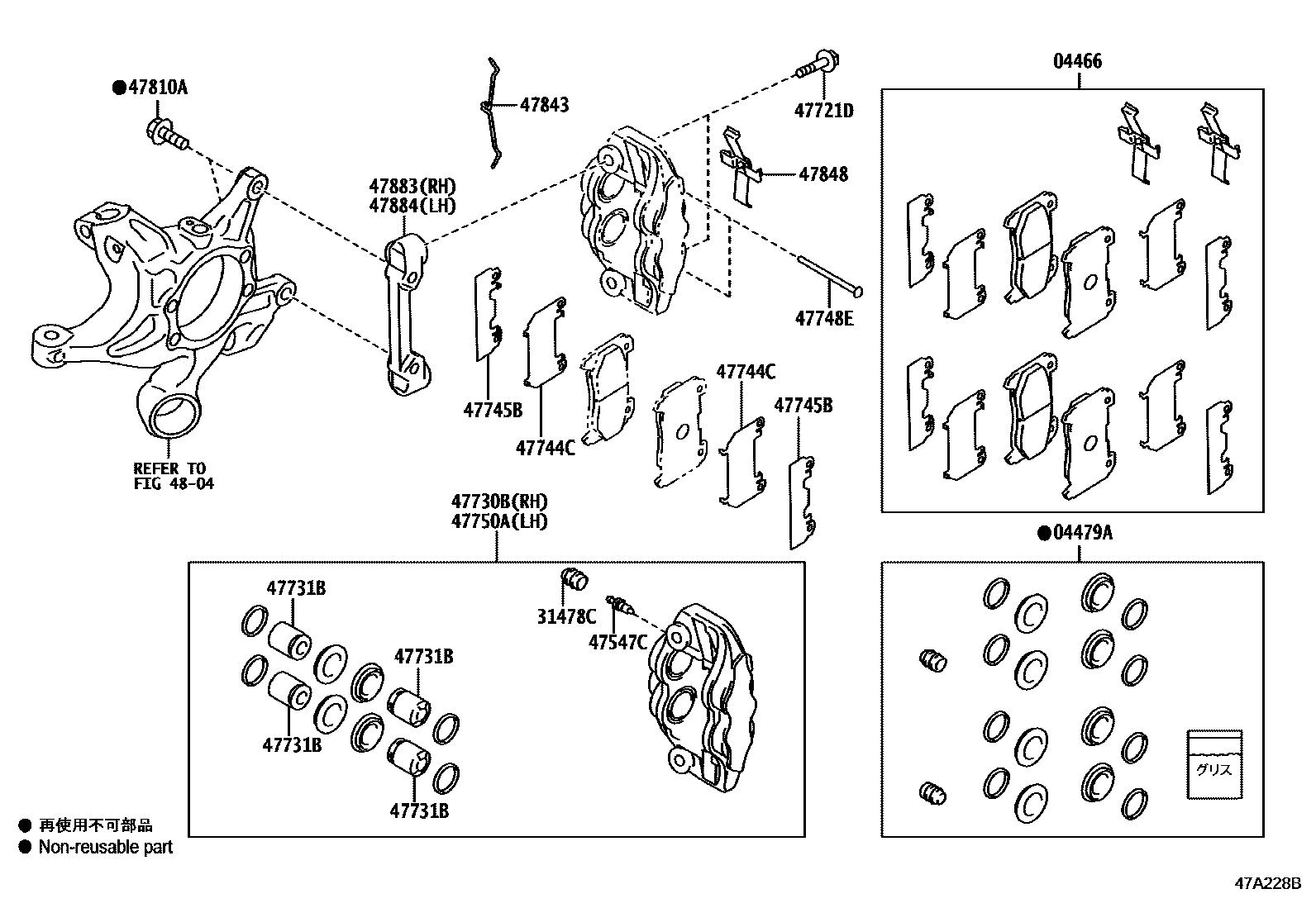 ●47810A

47843

47721D

04466

47883(RH)
47884(LH)

47848

47748E

47745B

47744C

47744C

47745B

REFER TO
FIG 48-04

47730B(RH)
47750A(LH)

●04479A

47731B

31478C

47547C

47731B

47731B

47731B

グリス

● 再使用不可部品
● Non-reusable part

47A228B