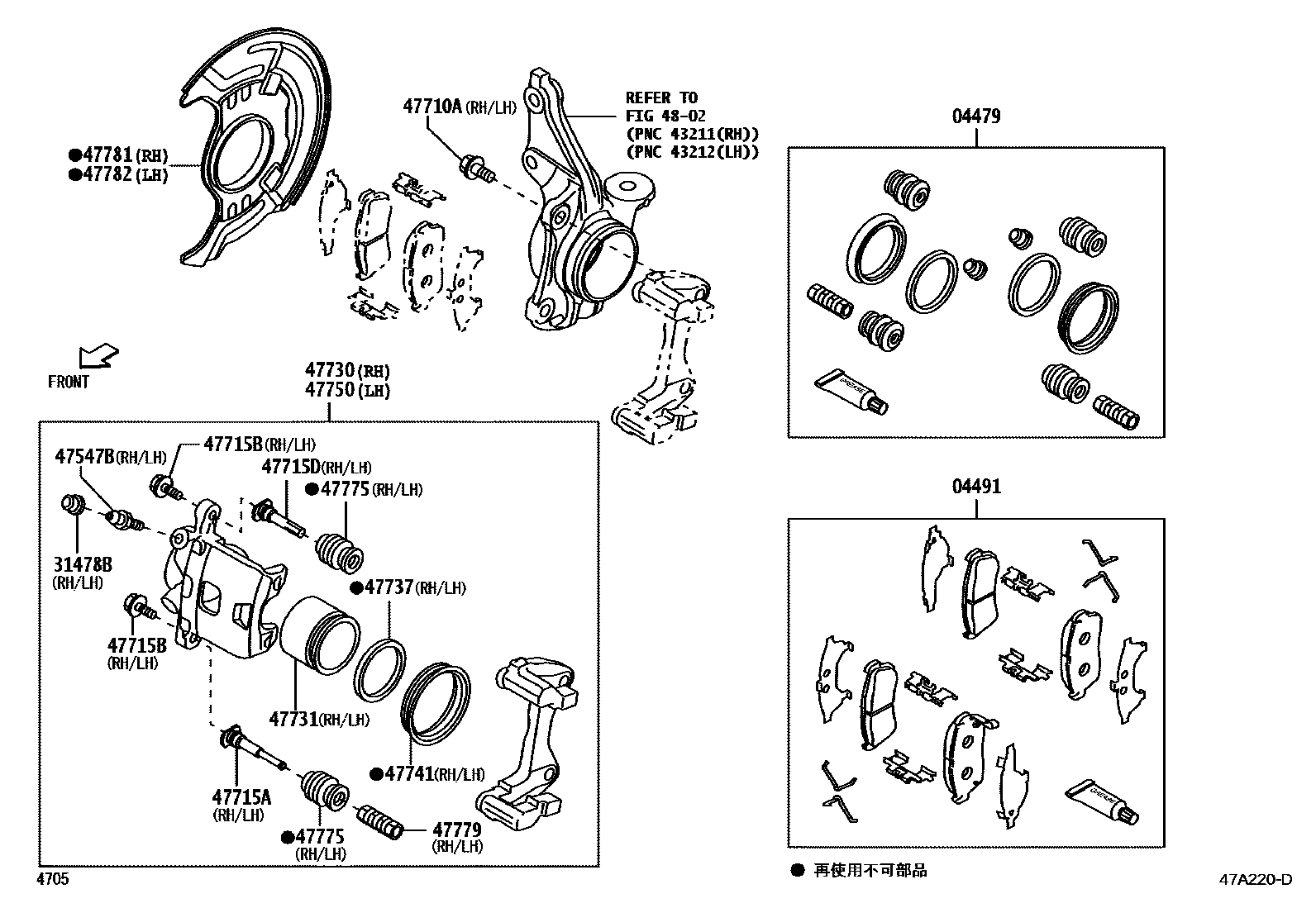 ●47781(RH)
●47782(LH)

47710A(RH/LH)

REFER TO
FIG 48-02
(PNC 43211(RH))
(PNC 43212(LH))

04479

FRONT

47730(RH)
47750(LH)

47547B(RH/LH)

47715B(RH/LH)

47715D(RH/LH)

●47775(RH/LH)

31478B
(RH/LH)

●47737(RH/LH)

47715B
(RH/LH)

47731(RH/LH)

●47741(RH/LH)

47715A
(RH/LH)

●47775
(RH/LH)

47779
(RH/LH)

04491

● 再使用不可部品

4705

47A220-D