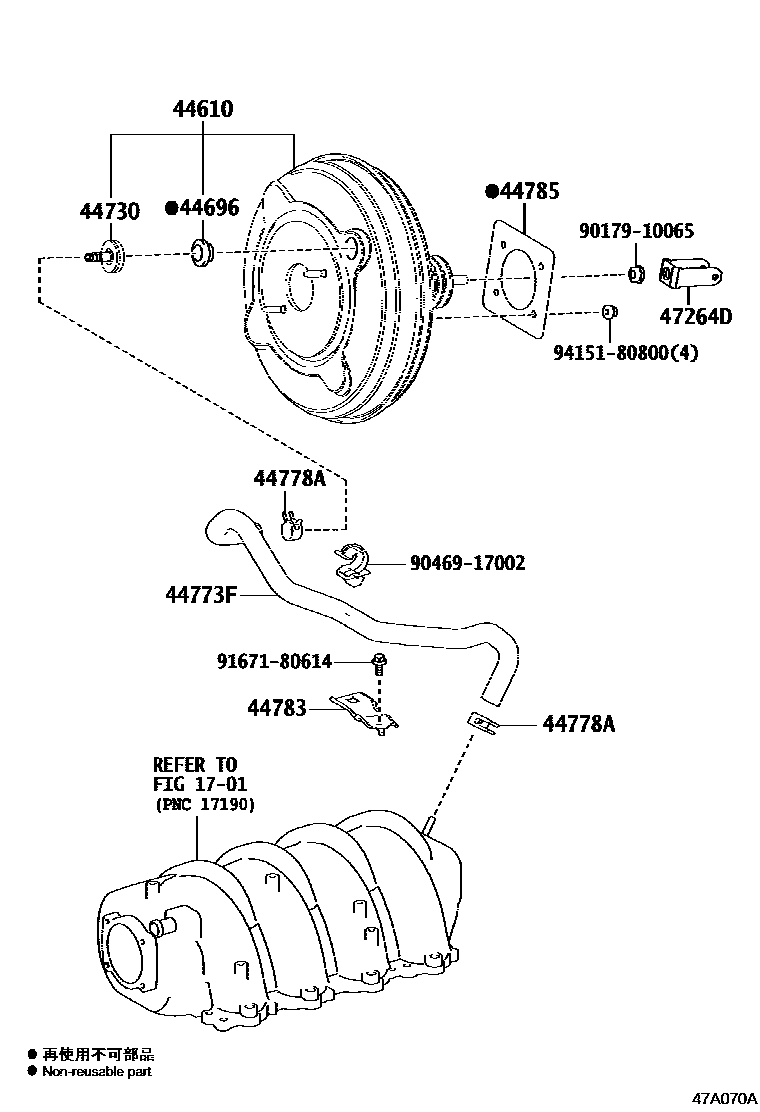 44610

44730

●44696

●44785

90179-10065

47264D

94151-80800(4)

44778A

90469-17002

44773F

91671-80614

44783

44778A

REFER TO
FIG 17-01
(PNC 17190)

● 再使用不可部品
● Non-reusable part

47A070A