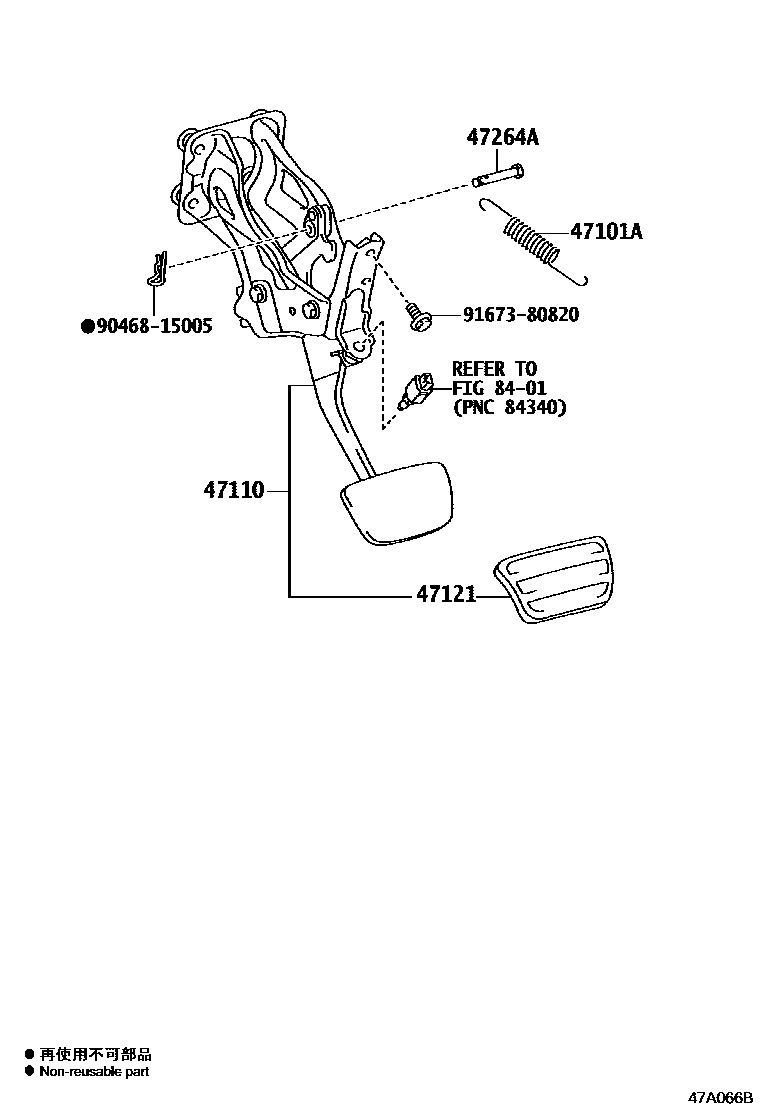 47264A

47101A

●90468-15005

91673-80820

REFER TO
FIG 84-01
(PNC 84340)

47110

47121

● 再使用不可部品
● Non-reusable part

47A066B