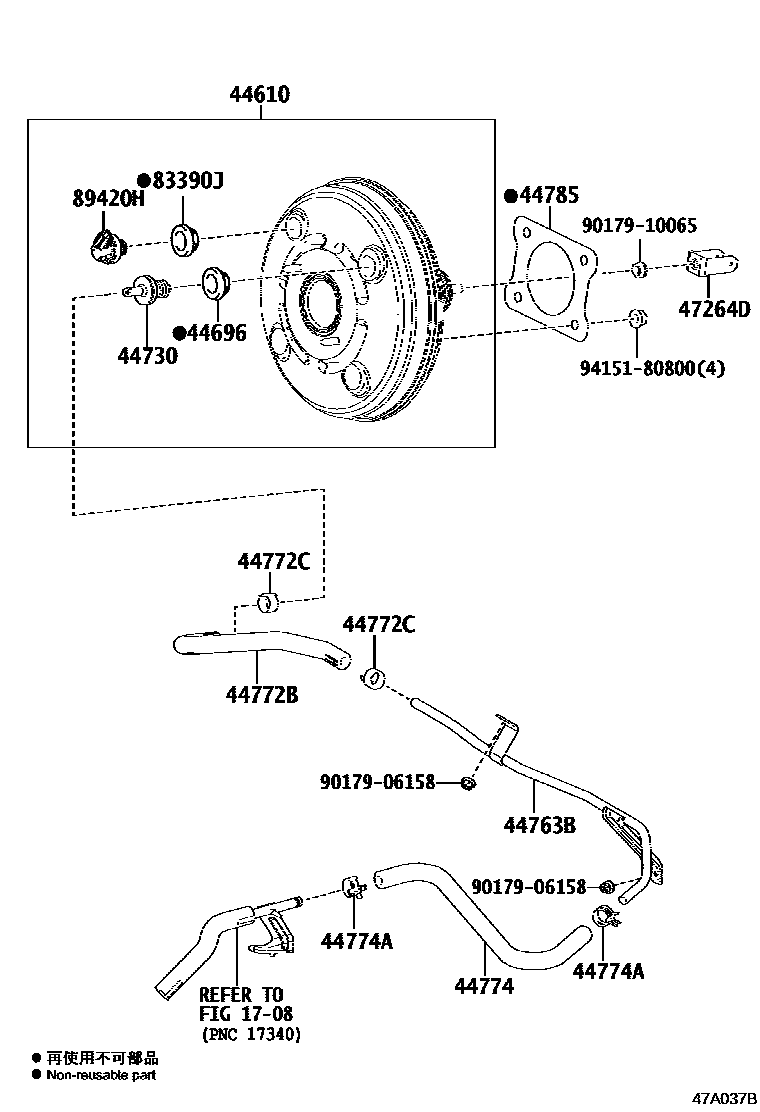 44610

●83390J
89420H
●44785
90179-10065
47264D
44730
●44696
94151-80800(4)

44772C
44772C
44772B
90179-06158
44763B
90179-06158
44774A
44774
44774A
REFER TO
FIG 17-08
(PNC 17340)

● 再使用不可部品
● Non-reusable part

47A037B