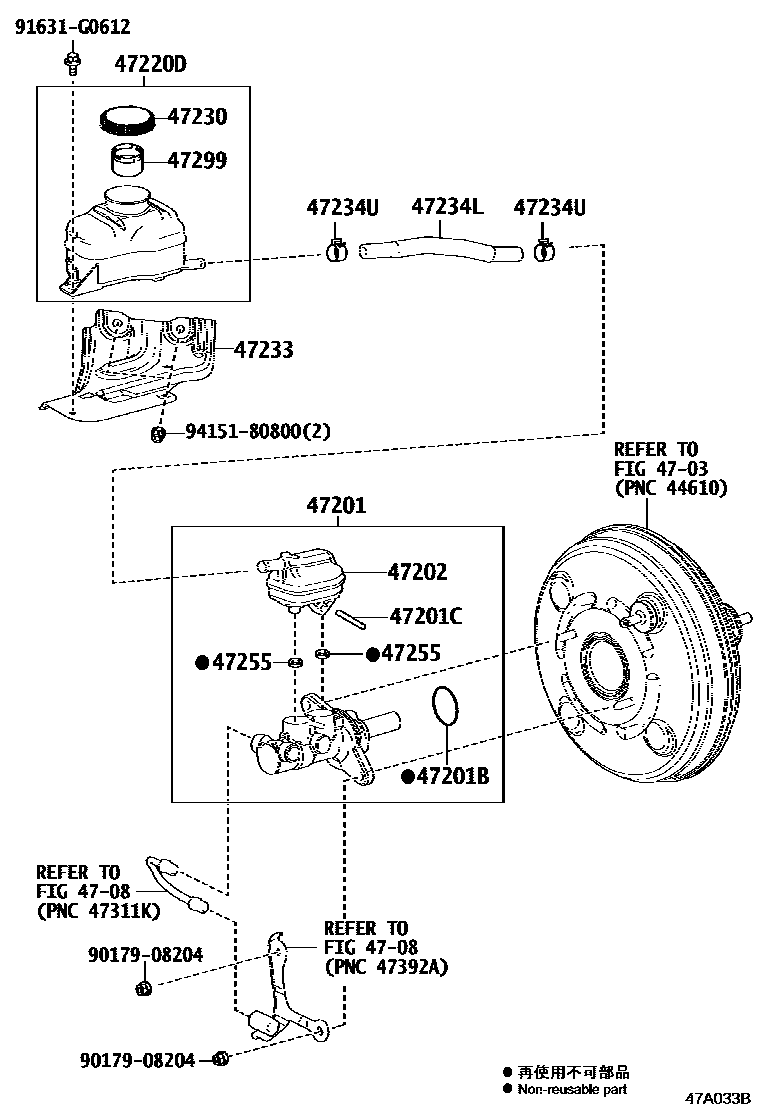 91631-G0612

47220D

47230

47299

47234U

47234L

47234U

47233

94151-80800(2)

REFER TO
FIG 47-03
(PNC 44610)

47201

47202

47201C

●47255

●47255

●47201B

REFER TO
FIG 47-08
(PNC 47311K)

REFER TO
FIG 47-08
(PNC 47392A)

90179-08204

90179-08204

● 再使用不可部品
● Non-reusable part

47A033B