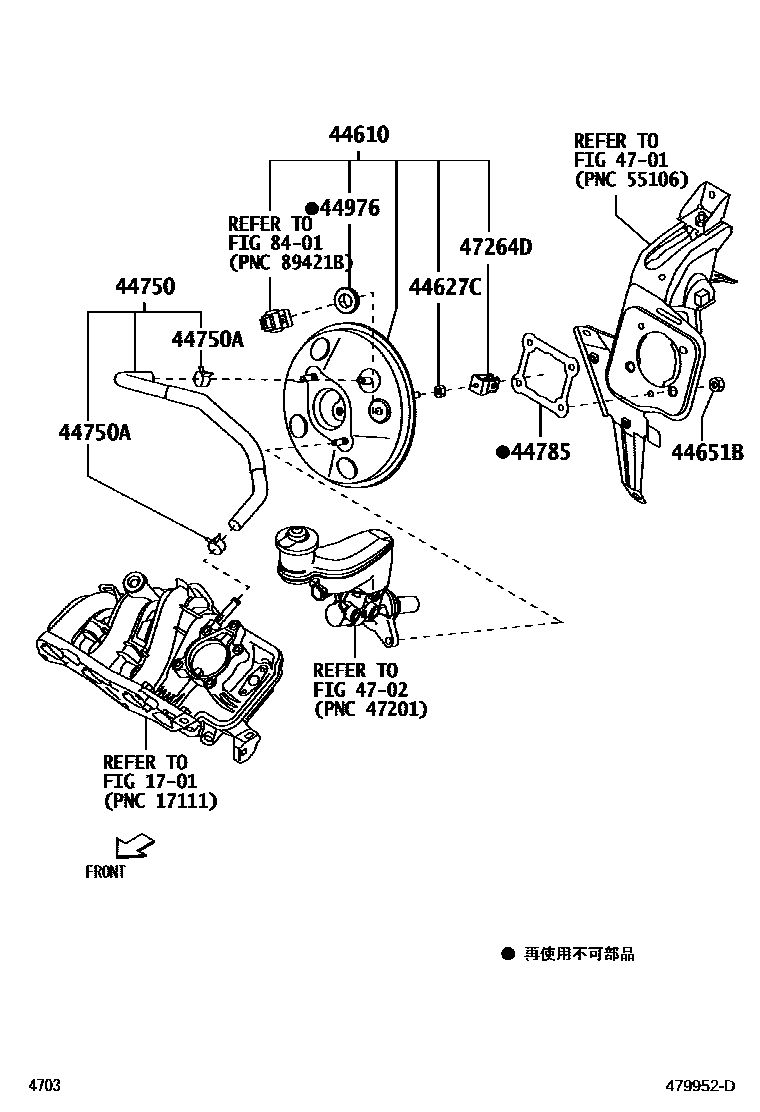 44610

REFER TO
FIG 47-01
(PNC 55106)

●44976

REFER TO
FIG 84-01
(PNC 89421B)

47264D

44750

44627C

44750A

44750A

●44785

44651B

REFER TO
FIG 47-02
(PNC 47201)

REFER TO
FIG 17-01
(PNC 17111)

FRONT

● 再使用不可部品

4703

479952-D