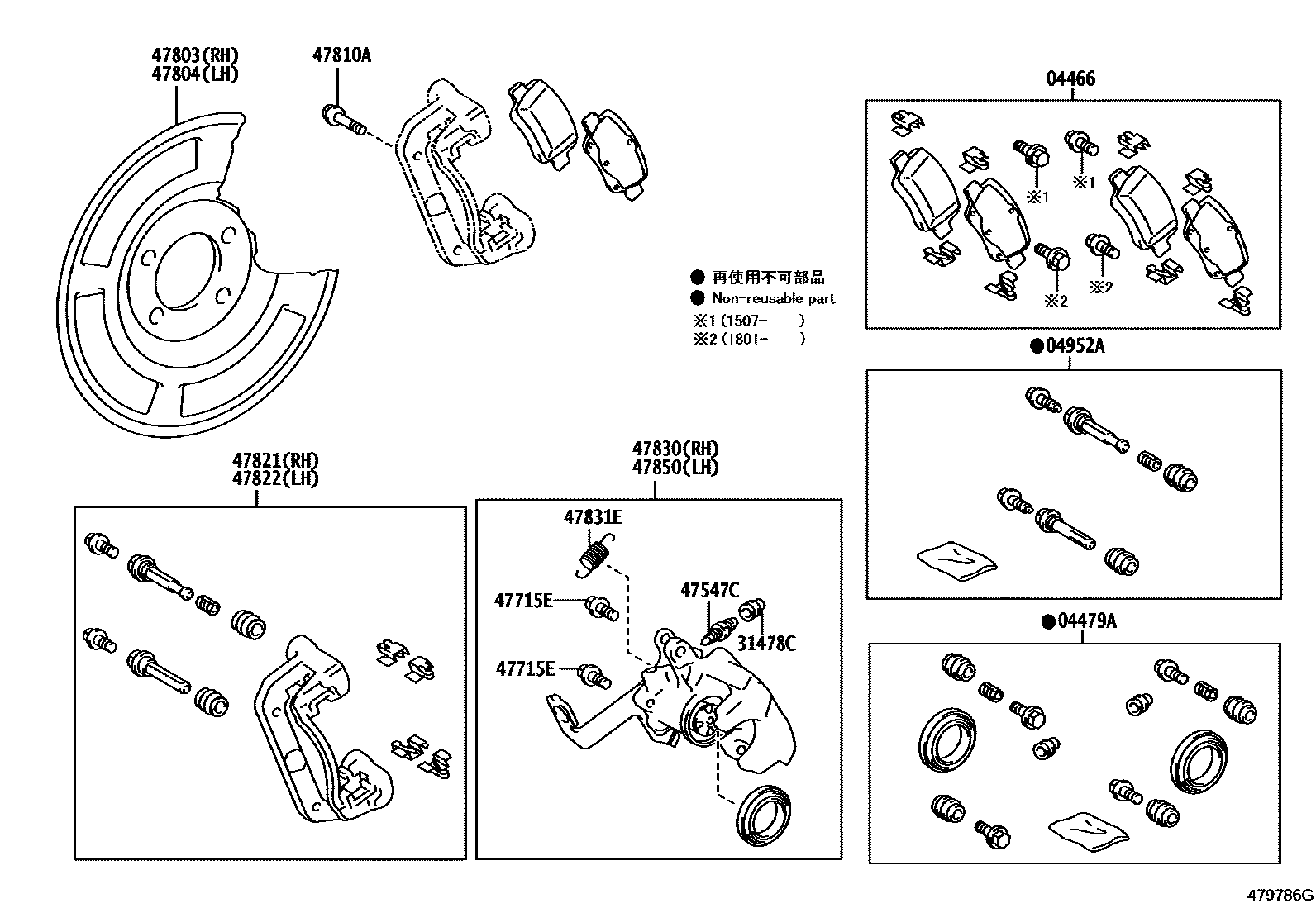 47803(RH)
47804(LH)

47810A

04466

※1
※1
※2
※2

● 再使用不可部品
● Non-reusable part
※1 (1507-　　)
※2 (1801-　　)

●04952A

47821(RH)
47822(LH)

47830(RH)
47850(LH)

47831E

47715E

47547C

31478C

47715E

●04479A

479786G