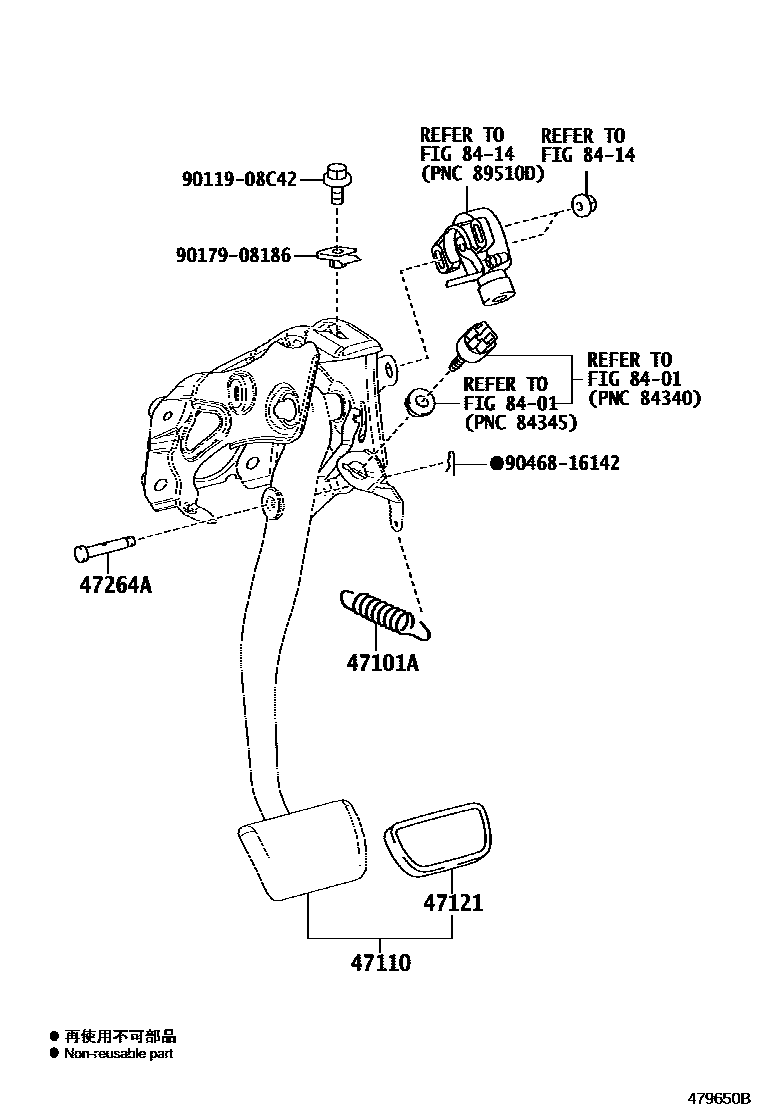 REFER TO
FIG 84-14
(PNC 89510D)

REFER TO
FIG 84-14

90119-08C42

90179-08186

REFER TO
FIG 84-01
(PNC 84340)

REFER TO
FIG 84-01
(PNC 84345)

●90468-16142

47264A

47101A

47121

47110

● 再使用不可部品
● Non-reusable part

479650B