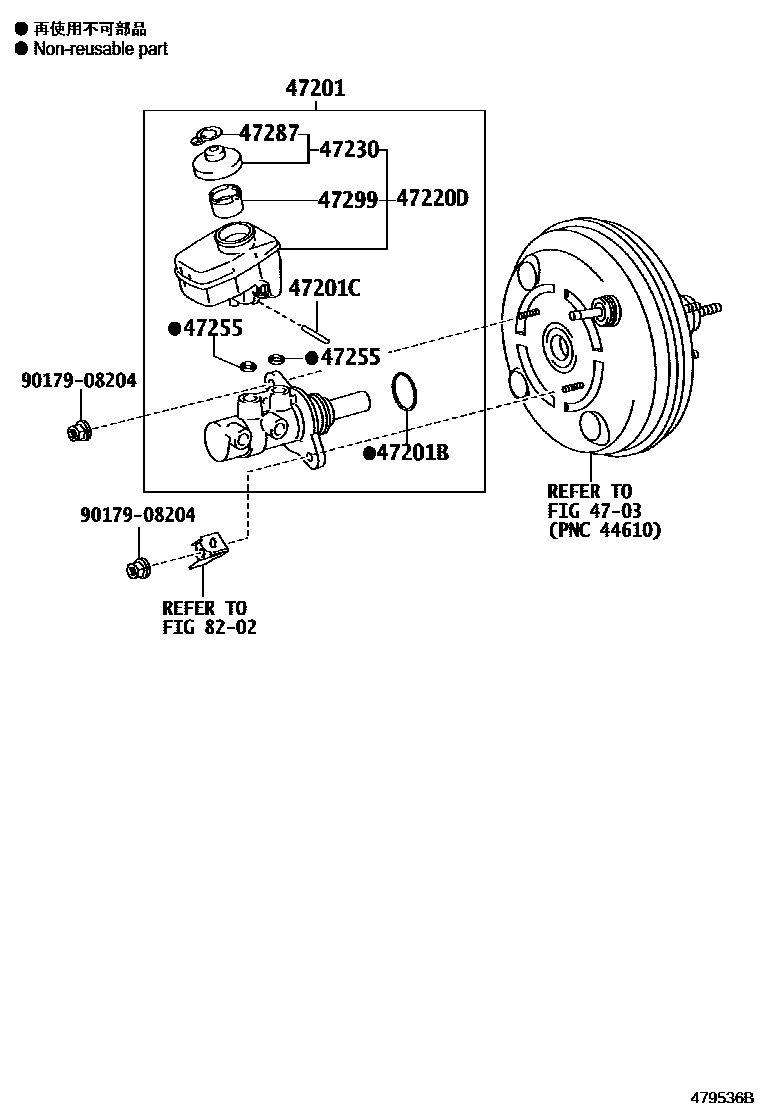 ● 再使用不可部品
● Non-reusable part

47201

47287
47230
47299
47220D
47201C
●47255
●47255
90179-08204
●47201B
90179-08204

REFER TO
FIG 47-03
(PNC 44610)

REFER TO
FIG 82-02

479536B